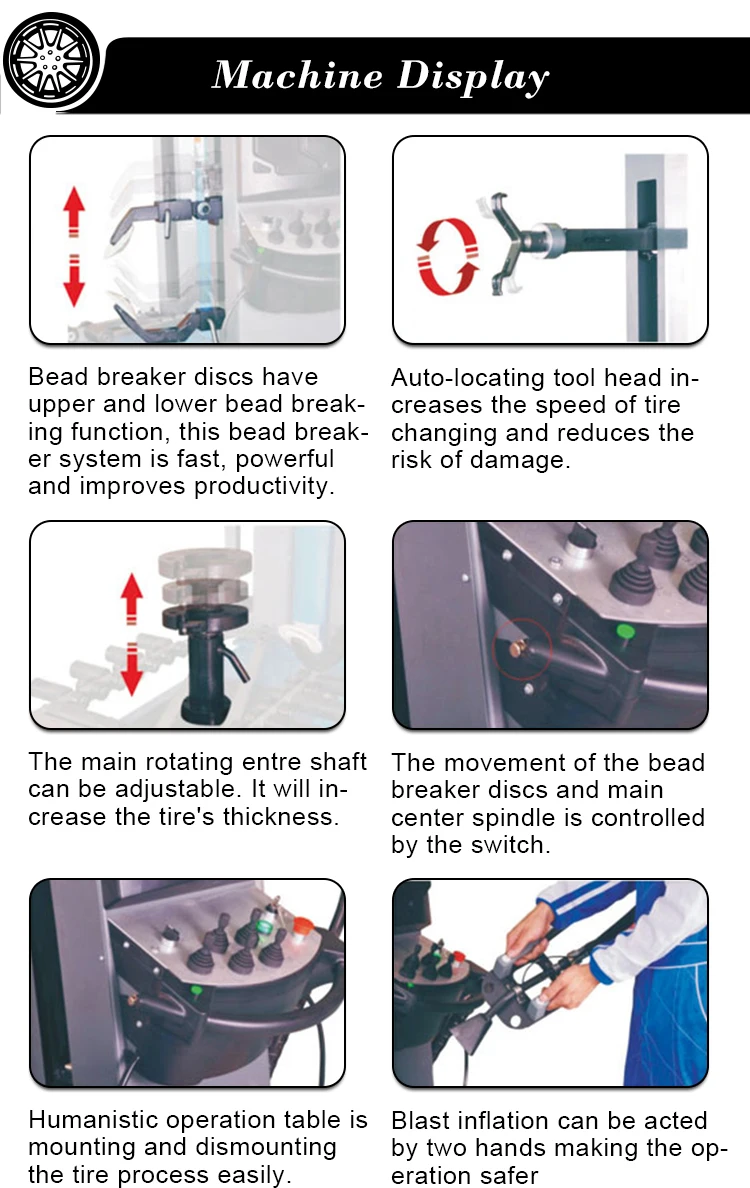 Machine Display

Bead breaker discs have upper and lower bead breaking function, this bead breaker system is fast, powerful and improves productivity.

Auto-locating tool head increases the speed of tire changing and reduces the risk of damage.

The main rotating entre shaft can be adjustable. It will increase the tire's thickness.

The movement of the bead breaker discs and main center spindle is controlled by the switch.

Humanistic operation table is mounting and dismounting the tire process easily.

Blast inflation can be acted by two hands making the operation safer