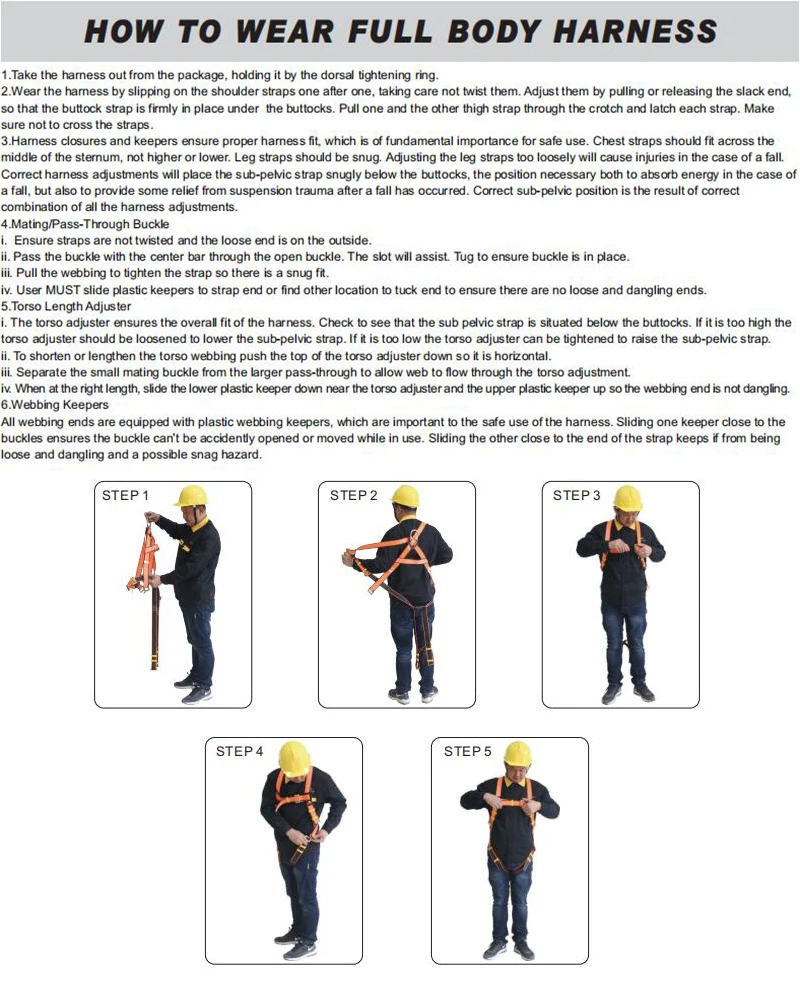 HOW TO WEAR FULL BODY HARNESS

1.Take the harness out from the package, holding it by the dorsal tightening ring.
2.Wear the harness by slipping on the shoulder straps one after one, taking care not twist them. Adjust them by pulling or releasing the slack end, so that the buttock strap is firmly in place under the buttocks. Pull one and the other thigh strap through the crotch and latch each strap. Make sure not to cross the straps.
3.Harness closures and keepers ensure proper harness fit, which is of fundamental importance for safe use. Chest straps should fit across the middle of the sternum, not higher or lower. Leg straps should be snug. Adjusting the leg straps too loosely will cause injuries in the case of a fall. Correct harness adjustments will place the sub-pelvic strap snugly below the buttocks, the position necessary both to absorb energy in the case of a fall, but also to provide some relief from suspension trauma after a fall has occurred. Correct sub-pelvic position is the result of correct combination of all the harness adjustments.
4.Mating/Pass-Through Buckle
i. Ensure straps are not twisted and the loose end is on the outside.
ii. Pass the buckle with the center bar through the open buckle. The slot will assist. Tug to ensure buckle is in place.
iii. Pull the webbing to tighten the strap so there is a snug fit.
iv. User MUST slide plastic keepers to strap end or find other location to tuck end to ensure there are no loose and dangling ends.
5.Torso Length Adjuster
i. The torso adjuster ensures the overall fit of the harness. Check to see that the sub pelvic strap is situated below the buttocks. If it is too high the torso adjuster should be loosened to lower the sub-pelvic strap. If it is too low the torso adjuster can be tightened to raise the sub-pelvic strap.
ii. To shorten or lengthen the torso webbing push the top of the torso adjuster down so it is horizontal.
iii. Separate the small mating buckle from the larger pass-through to allow web to flow through the torso adjustment.
iv. When at the right length, slide the lower plastic keeper down near the torso adjuster and the upper plastic keeper up so the webbing end is not dangling.
6.Webbing Keepers
All webbing ends are equipped with plastic webbing keepers, which are important to the safe use of the harness. Sliding one keeper close to the buckles ensures the buckle can't be accidently opened or moved while in use. Sliding the other close to the end of the strap keeps if from being loose and dangling and a possible snag hazard.

STEP 1

STEP 2

STEP 3

STEP 4

STEP 5