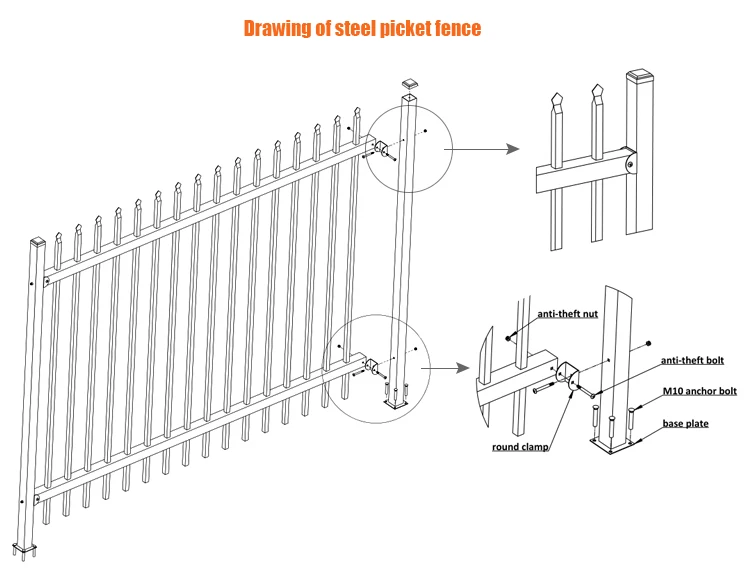 Drawing of steel picket fence

anti-theft nut

anti-theft bolt

M10 anchor bolt

base plate

round clamp