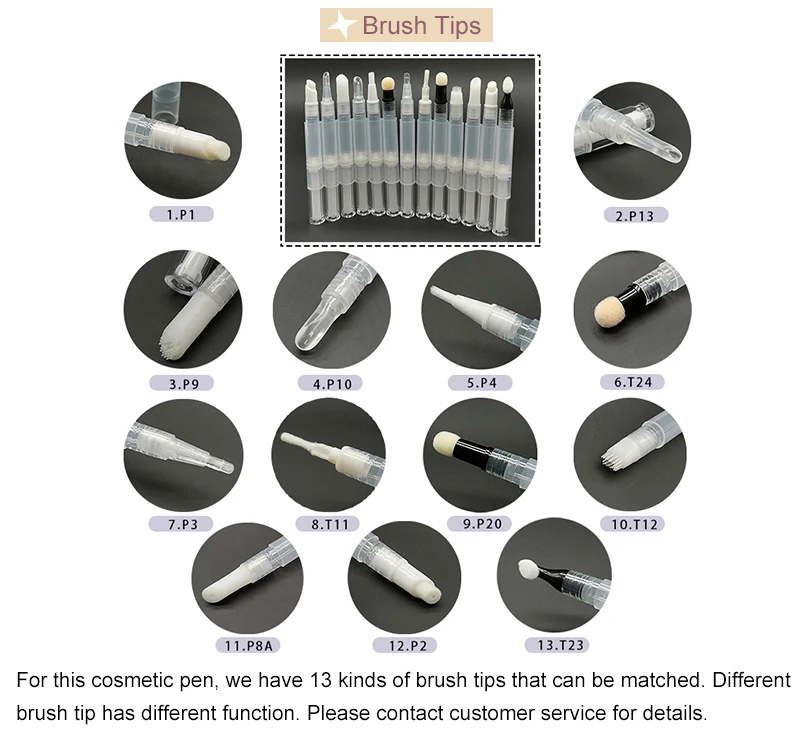 Brush Tips

1.P1

2.P13

3.P9

4.P10

5.P4

6.T24

7.P3

8.T11

9.P20

10.T12

11.P8A

12.P2

13.T23

For this cosmetic pen, we have 13 kinds of brush tips that can be matched. Different brush tip has different function. Please contact customer service for details.