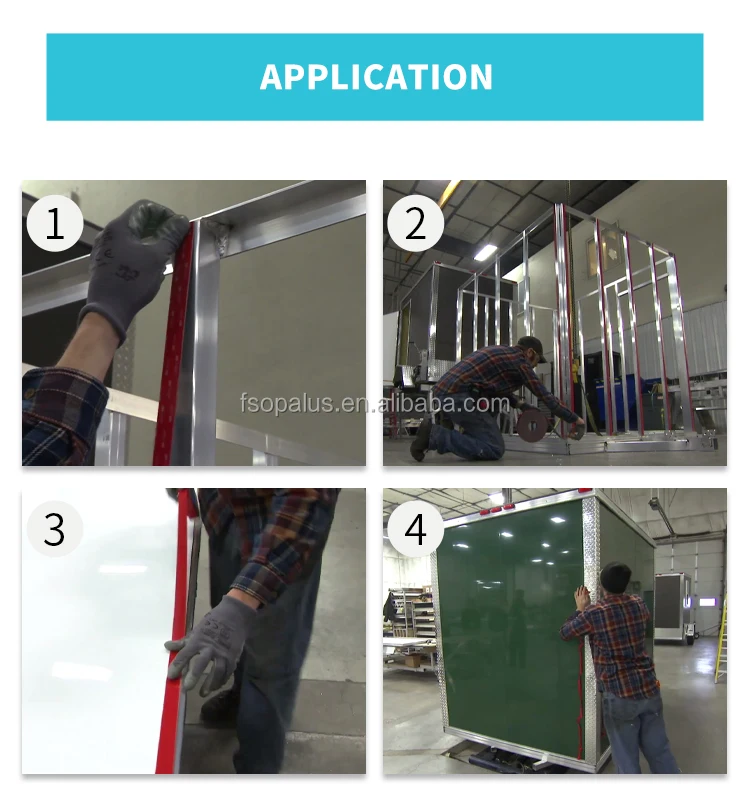 APPLICATION

1

2

fsopalus.en.alibaba.com

3

4