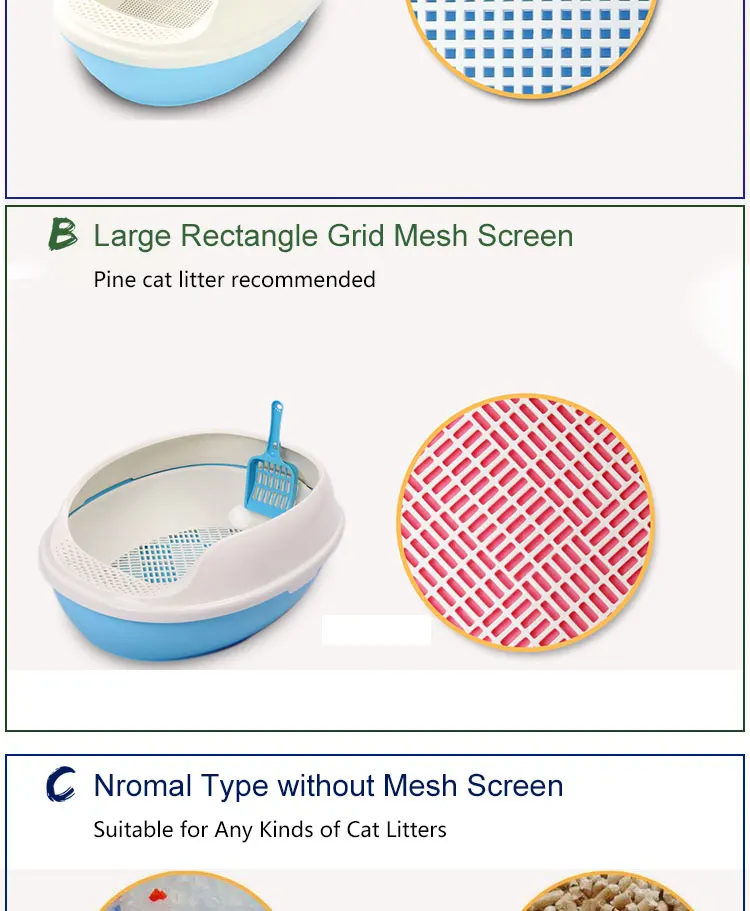 B Large Rectangle Grid Mesh Screen

Pine cat litter recommended

C Nromal Type without Mesh Screen

Suitable for Any Kinds of Cat Litters