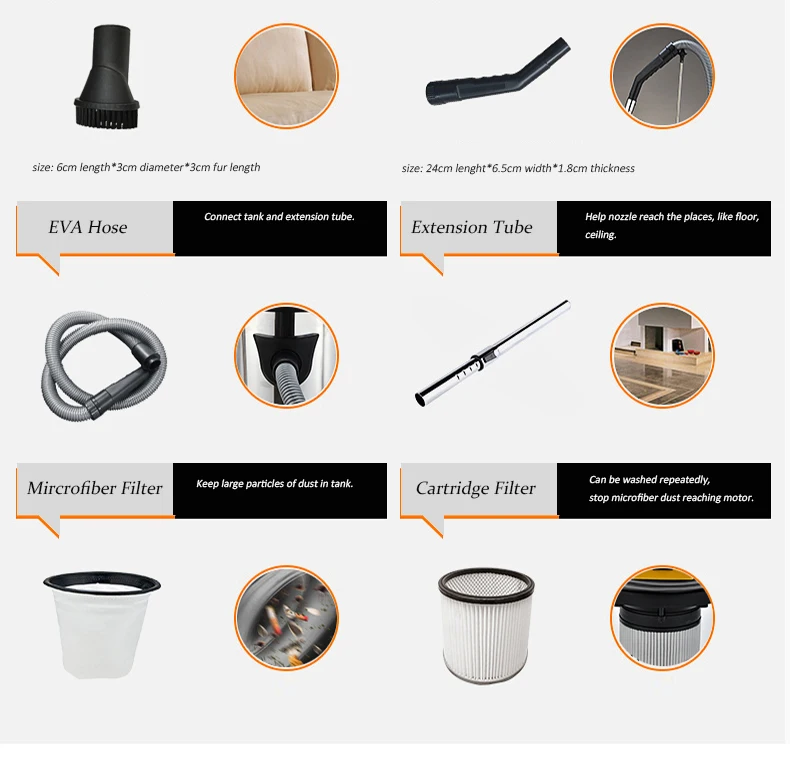 size: 6cm length*3cm diameter*3cm fur length

size: 24cm lenght*6.5cm width*1.8cm thickness

EVA Hose

Connect tank and extension tube.

Extension Tube

Help nozzle reach the places, like floor, ceiling.

Mircrofiber Filter

Keep large particles of dust in tank.

Cartridge Filter

Can be washed repeatedly, stop microfiber dust reaching motor.