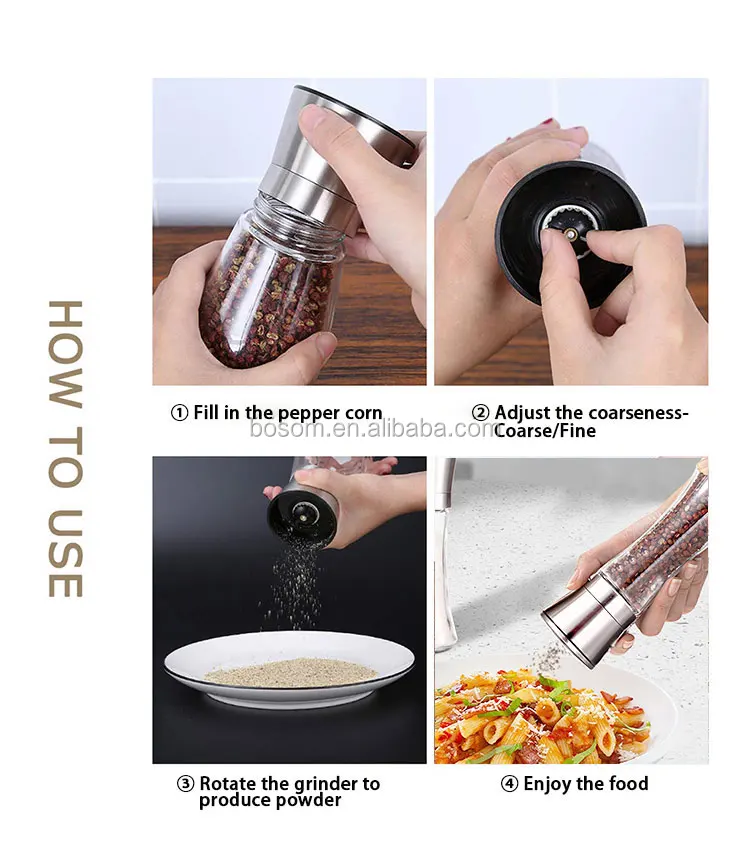 HOW TO USE

① Fill in the pepper corn

② Adjust the coarseness-Coarse/Fine

bosom.en.alibaba.com

③ Rotate the grinder to produce powder

④ Enjoy the food