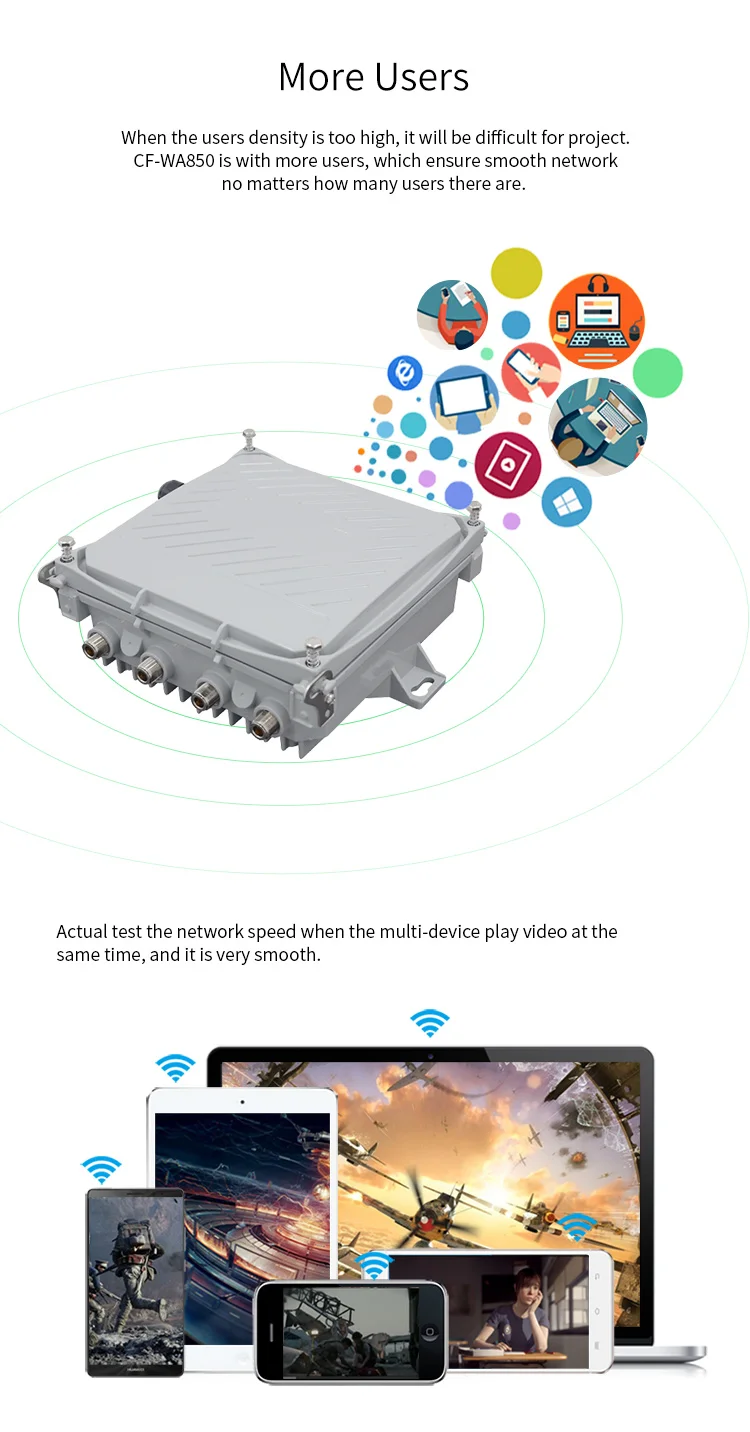 More Users

When the users density is too high, it will be difficult for project. CF-WA850 is with more users, which ensure smooth network no matters how many users there are.

Actual test the network speed when the multi-device play video at the same time, and it is very smooth.

HUAWEI