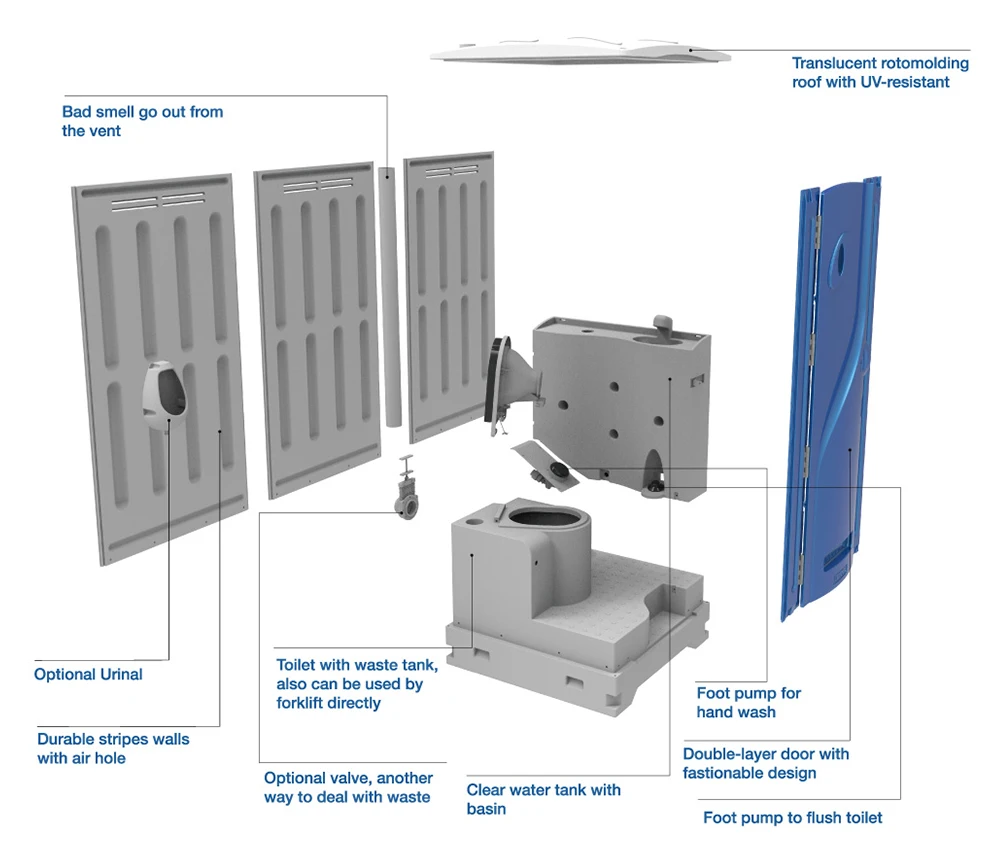 Translucent rotomolding roof with UV-resistant

Bad smell go out from the vent

Optional Urinal

Durable stripes walls with air hole

Toilet with waste tank, also can be used by forklift directly

Optional valve, another way to deal with waste

Clear water tank with basin

Foot pump for hand wash

Double-layer door with fastionable design

Foot pump to flush toilet