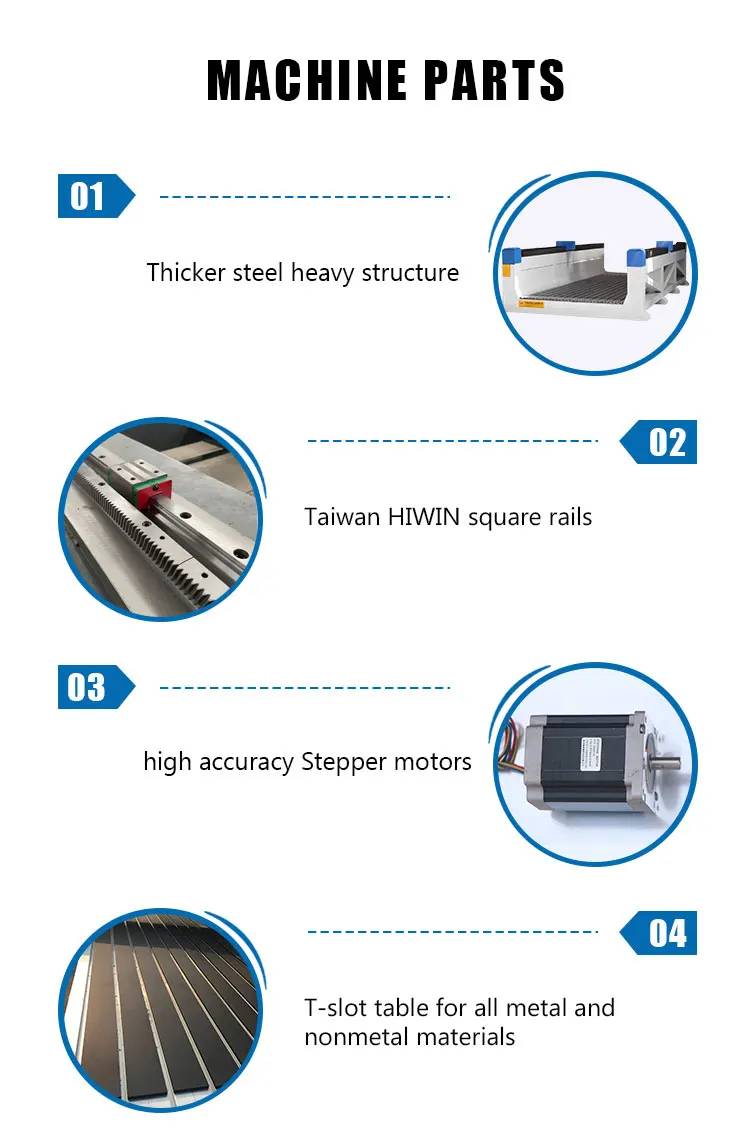 MACHINE PARTS

01

Thicker steel heavy structure

02

Taiwan HIWIN square rails

03

high accuracy Stepper motors

04

T-slot table for all metal and nonmetal materials