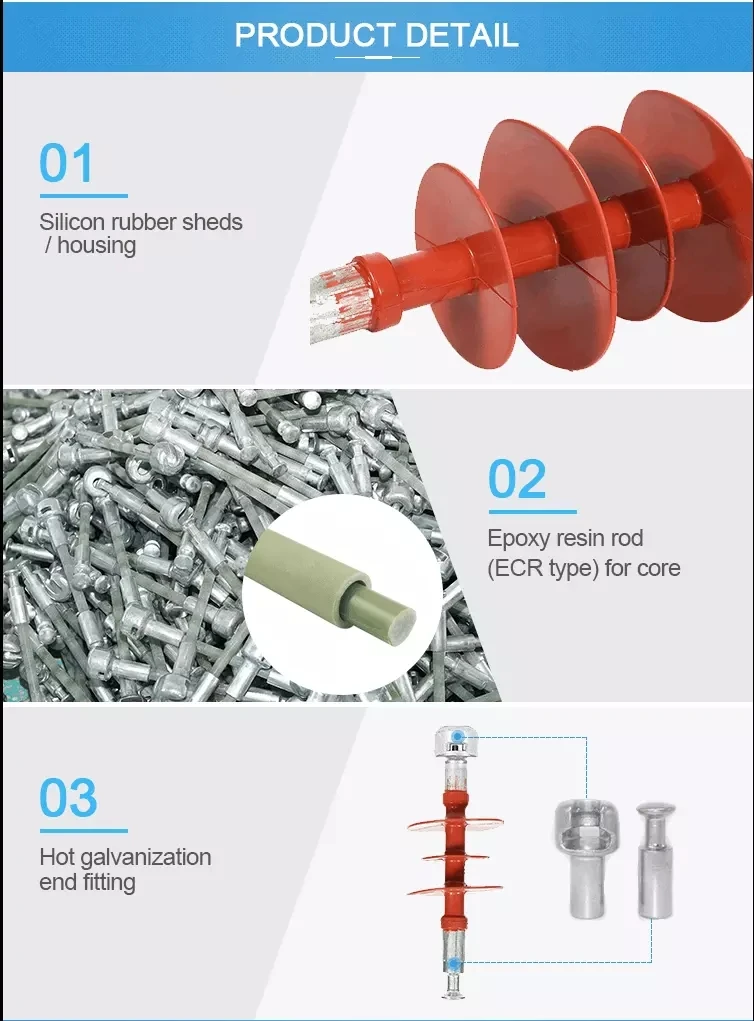 PRODUCT DETAIL

01

Silicon rubber sheds / housing

02

Epoxy resin rod (ECR type) for core

03

Hot galvanization end fitting