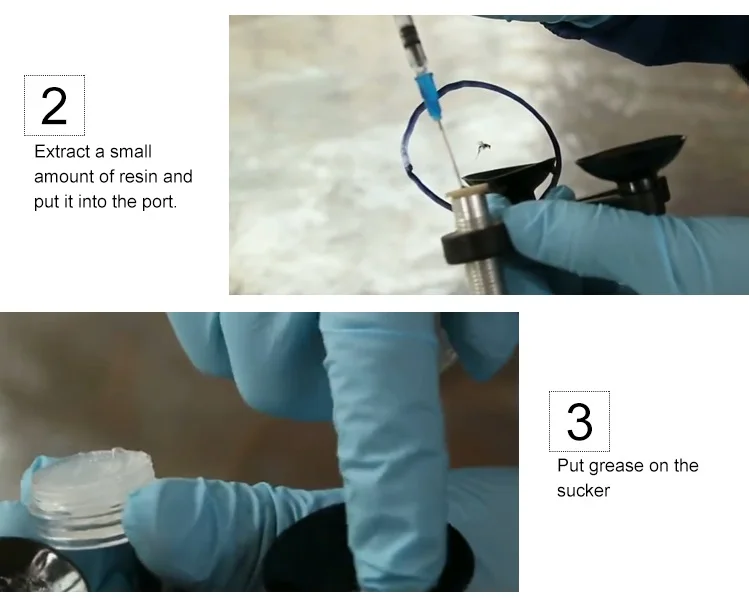 2

Extract a small amount of resin and put it into the port.

3

Put grease on the sucker