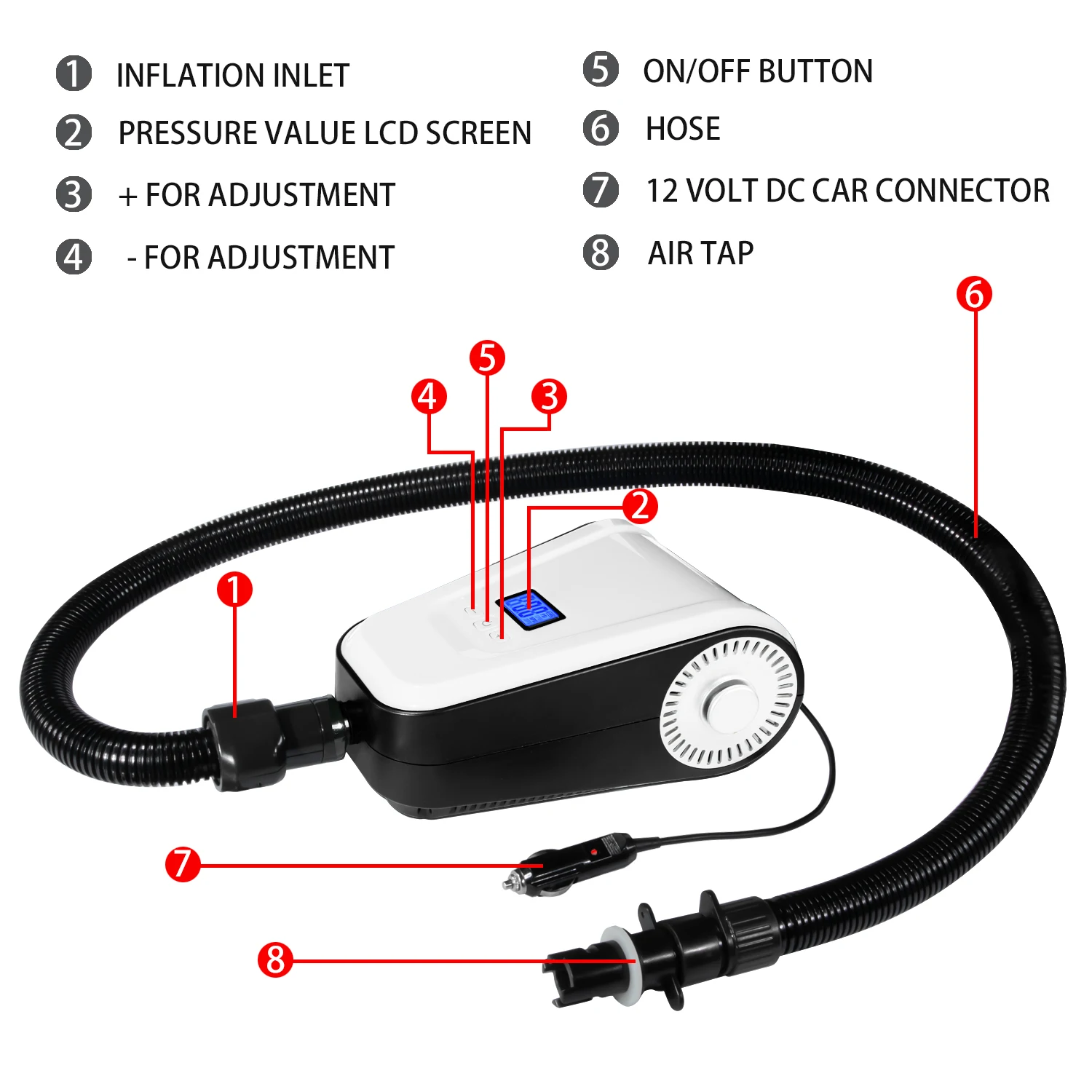 1 INFLATION INLET
2 PRESSURE VALUE LCD SCREEN
3 + FOR ADJUSTMENT
4 - FOR ADJUSTMENT

5 ON/OFF BUTTON
6 HOSE
7 12 VOLT DC CAR CONNECTOR
8 AIR TAP

6
5
4
3
2
1
7
8