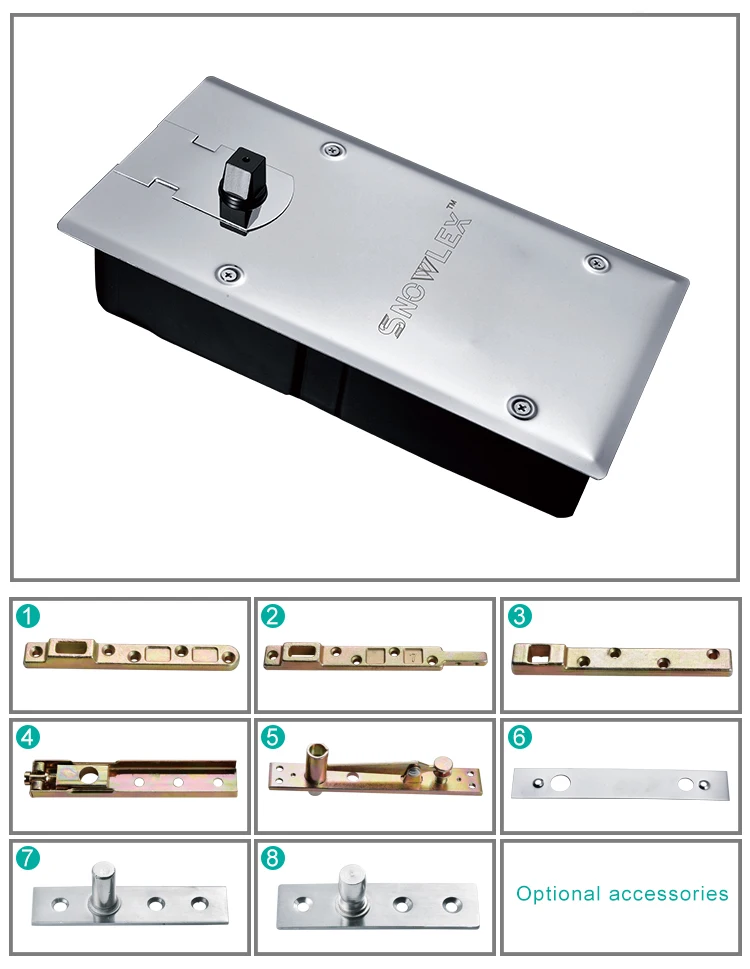 SNOWLEX™

1

2

3

4

5

6

7

8

Optional accessories