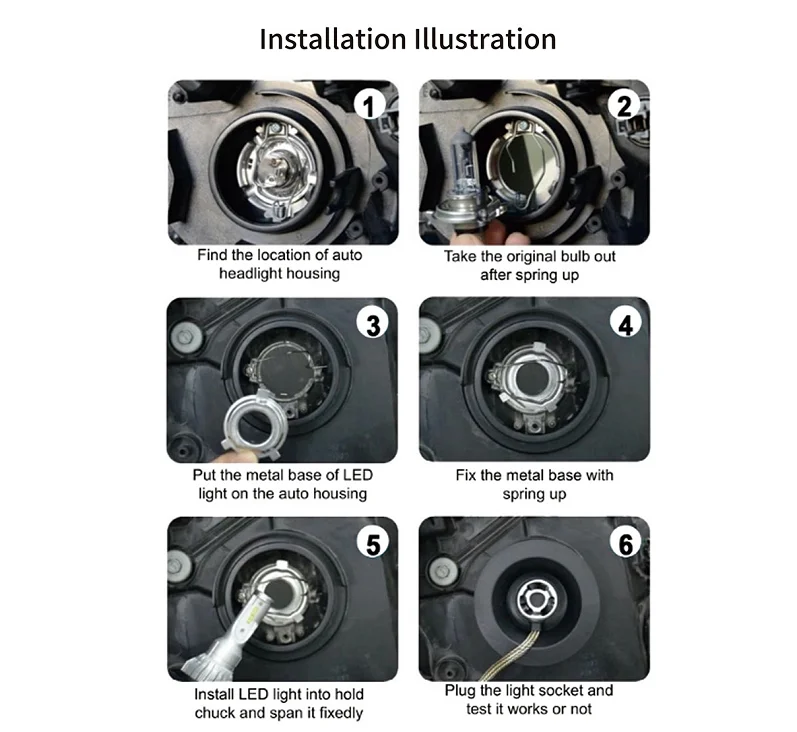 Installation Illustration

1

Find the location of auto headlight housing

2

Take the original bulb out after spring up

3

Put the metal base of LED light on the auto housing

4

Fix the metal base with spring up

5

Install LED light into hold chuck and span it fixedly

6

Plug the light socket and test it works or not