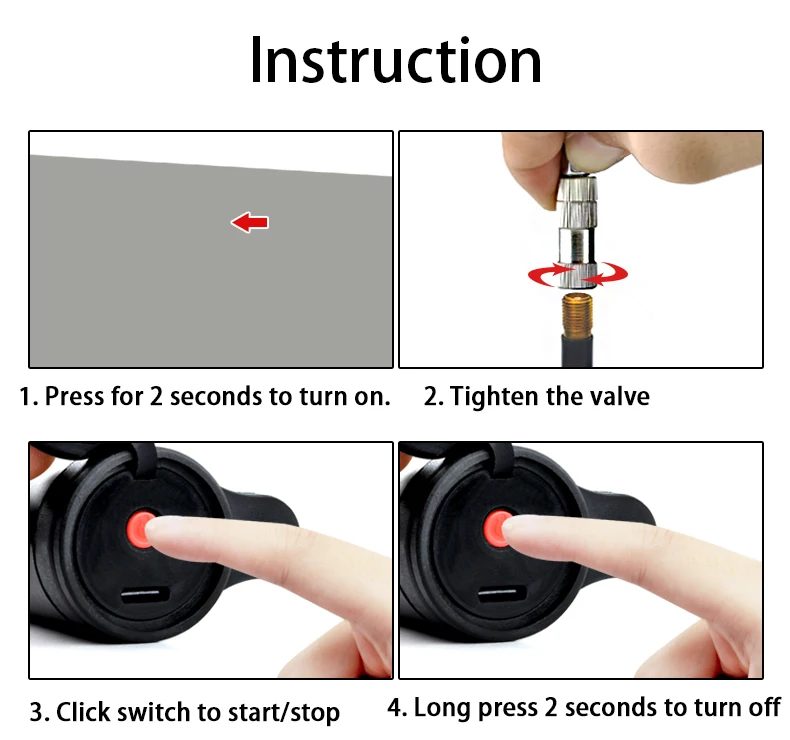 Instruction

1. Press for 2 seconds to turn on.

2. Tighten the valve

3. Click switch to start/stop

4. Long press 2 seconds to turn off