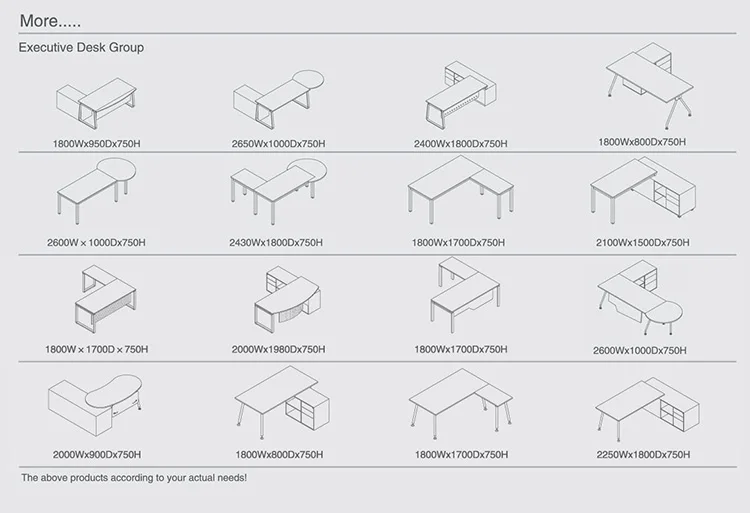 More.....

Executive Desk Group

1800Wx950Dx750H

2650Wx1000Dx750H

2400Wx1800Dx750H

1800Wx800Dx750H

2600W × 1000Dx750H

2430Wx1800Dx750H

1800Wx1700Dx750H

2100Wx1500Dx750H

1800W × 1700D × 750H

2000Wx1980Dx750H

1800Wx1700Dx750H

2600Wx1000Dx750H

2000Wx900Dx750H

1800Wx800Dx750H

1800Wx1700Dx750H

2250Wx1800Dx750H

The above products according to your actual needs!