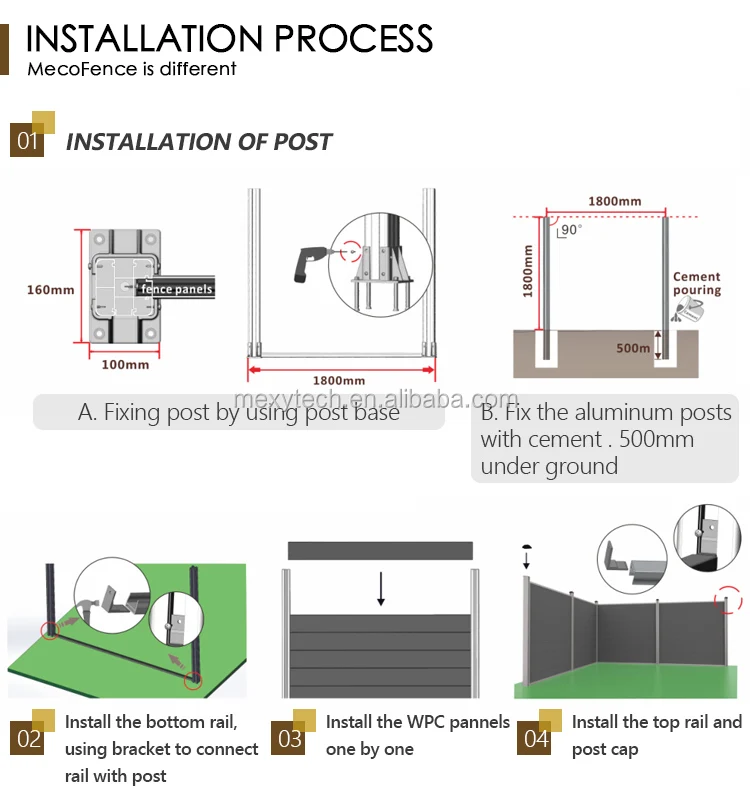 INSTALLATION PROCESS
MecoFence is different

01 INSTALLATION OF POST

160mm
fence panels
100mm

1800mm

1800mm
90°
1800mm
Cement pouring
500m

mexytech.en.alibaba.com

A. Fixing post by using post base

B. Fix the aluminum posts with cement . 500mm under ground

02 Install the bottom rail, using bracket to connect rail with post

03 Install the WPC pannels one by one

04 Install the top rail and post cap