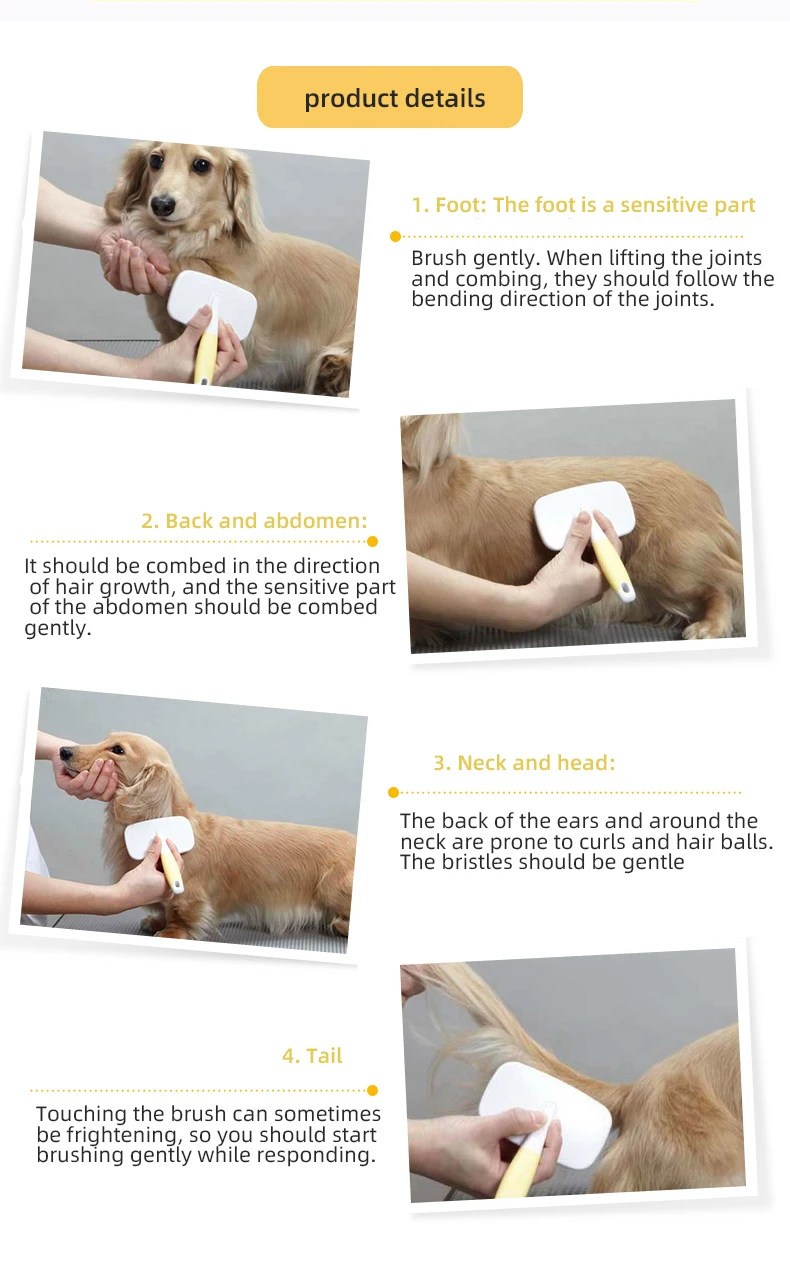 product details

1. Foot: The foot is a sensitive part

Brush gently. When lifting the joints and combing, they should follow the bending direction of the joints.

2. Back and abdomen:

It should be combed in the direction of hair growth, and the sensitive part of the abdomen should be combed gently.

3. Neck and head:

The back of the ears and around the neck are prone to curls and hair balls. The bristles should be gentle

4. Tail

Touching the brush can sometimes be frightening, so you should start brushing gently while responding.