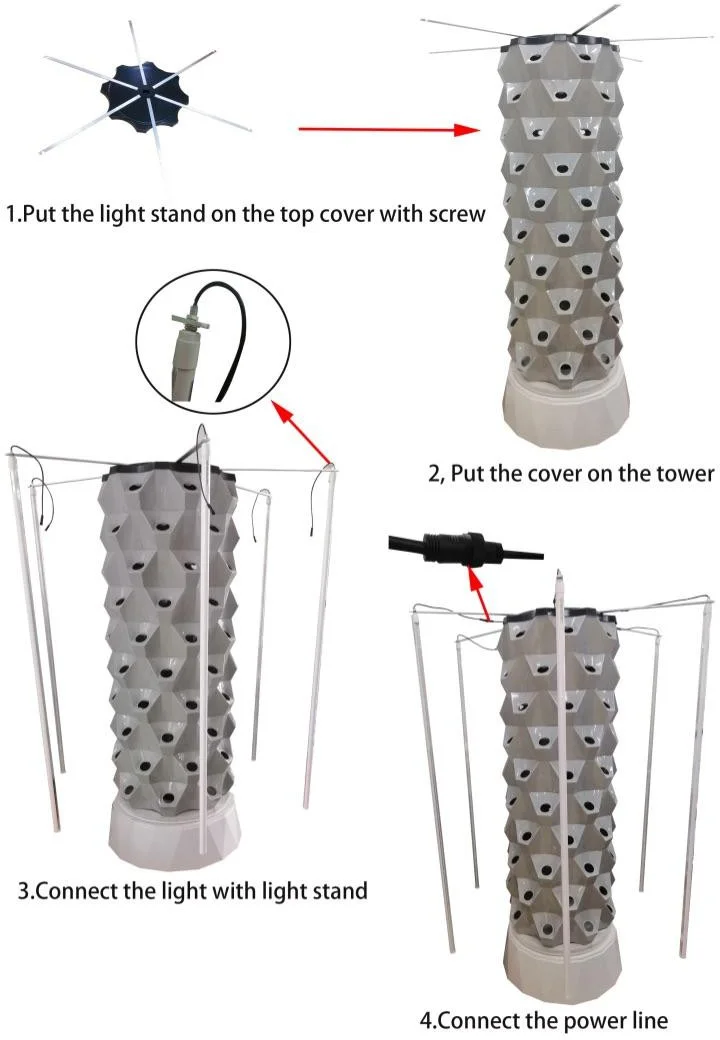 1.Put the light stand on the top cover with screw

2, Put the cover on the tower

3.Connect the light with light stand

4.Connect the power line