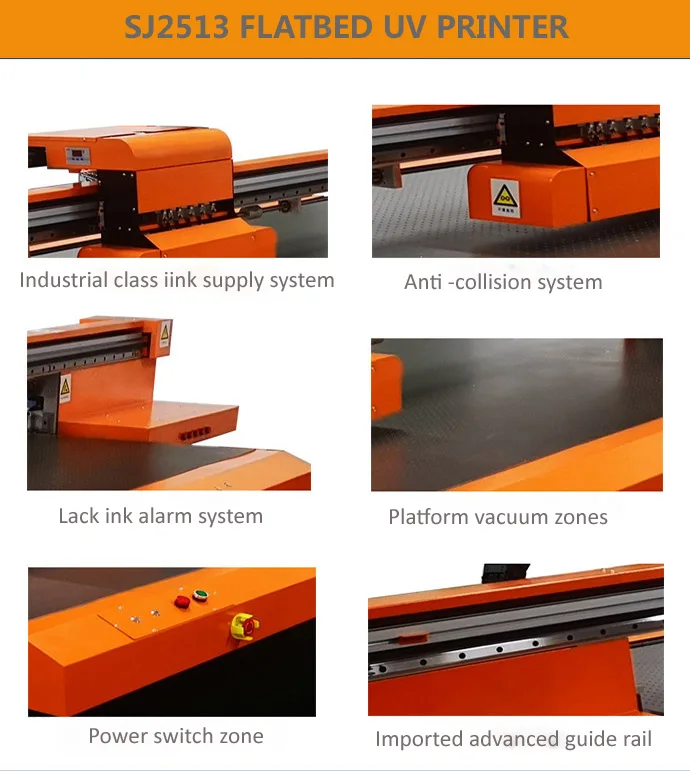 SJ2513 FLATBED UV PRINTER

Industrial class iink supply system

Anti -collision system

Lack ink alarm system

Platform vacuum zones

Power switch zone

Imported advanced guide rail