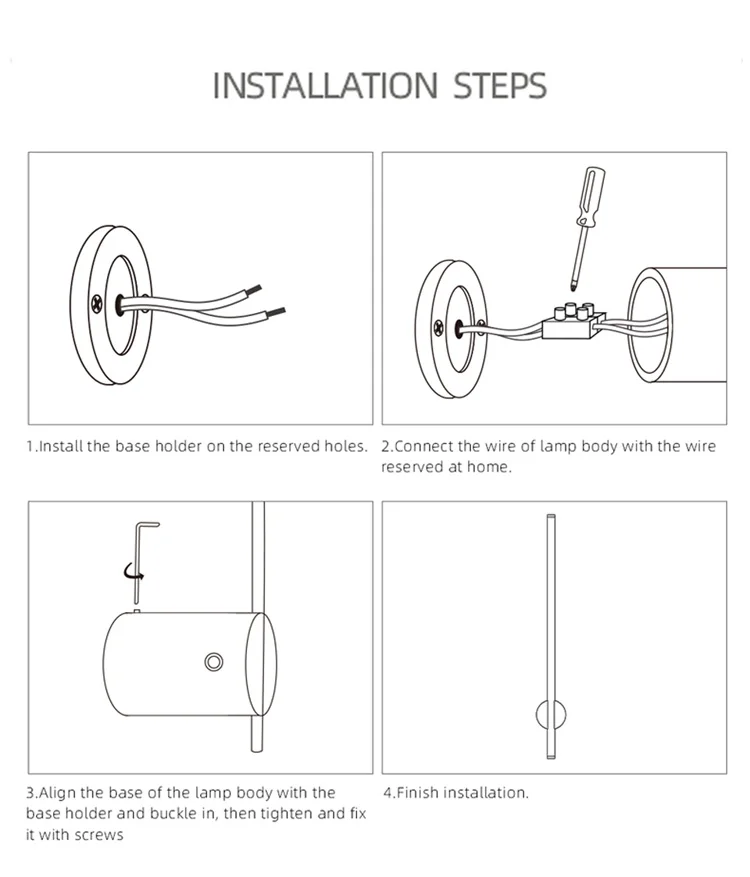 INSTALLATION STEPS

1.Install the base holder on the reserved holes.

2.Connect the wire of lamp body with the wire reserved at home.

3.Align the base of the lamp body with the base holder and buckle in, then tighten and fix it with screws

4.Finish installation.