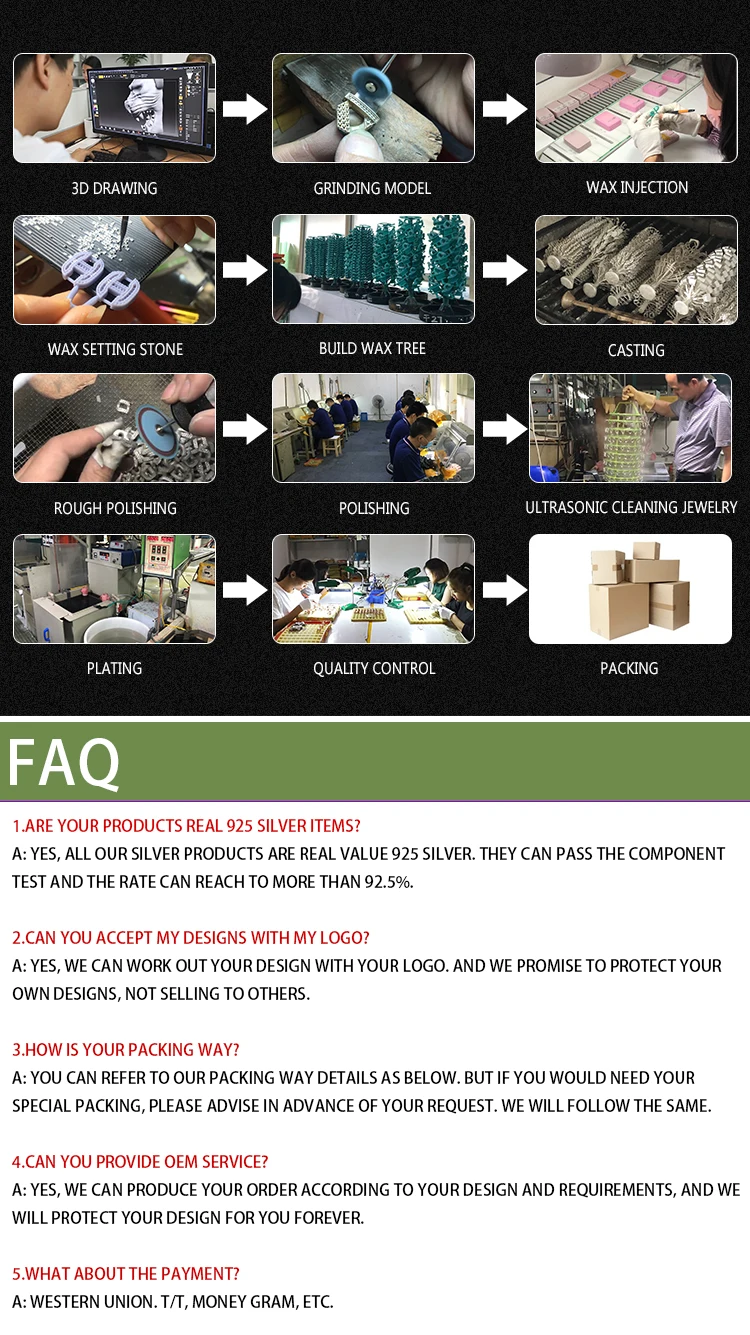 3D DRAWING

GRINDING MODEL

WAX INJECTION

WAX SETTING STONE

BUILD WAX TREE

CASTING

ROUGH POLISHING

POLISHING

ULTRASONIC CLEANING JEWELRY

PLATING

QUALITY CONTROL

PACKING

FAQ

1.ARE YOUR PRODUCTS REAL 925 SILVER ITEMS?
A: YES, ALL OUR SILVER PRODUCTS ARE REAL VALUE 925 SILVER. THEY CAN PASS THE COMPONENT TEST AND THE RATE CAN REACH TO MORE THAN 92.5%.

2.CAN YOU ACCEPT MY DESIGNS WITH MY LOGO?
A: YES, WE CAN WORK OUT YOUR DESIGN WITH YOUR LOGO. AND WE PROMISE TO PROTECT YOUR OWN DESIGNS, NOT SELLING TO OTHERS.

3.HOW IS YOUR PACKING WAY?
A: YOU CAN REFER TO OUR PACKING WAY DETAILS AS BELOW. BUT IF YOU WOULD NEED YOUR SPECIAL PACKING, PLEASE ADVISE IN ADVANCE OF YOUR REQUEST. WE WILL FOLLOW THE SAME.

4.CAN YOU PROVIDE OEM SERVICE?
A: YES, WE CAN PRODUCE YOUR ORDER ACCORDING TO YOUR DESIGN AND REQUIREMENTS, AND WE WILL PROTECT YOUR DESIGN FOR YOU FOREVER.

5.WHAT ABOUT THE PAYMENT?
A: WESTERN UNION. T/T, MONEY GRAM, ETC.