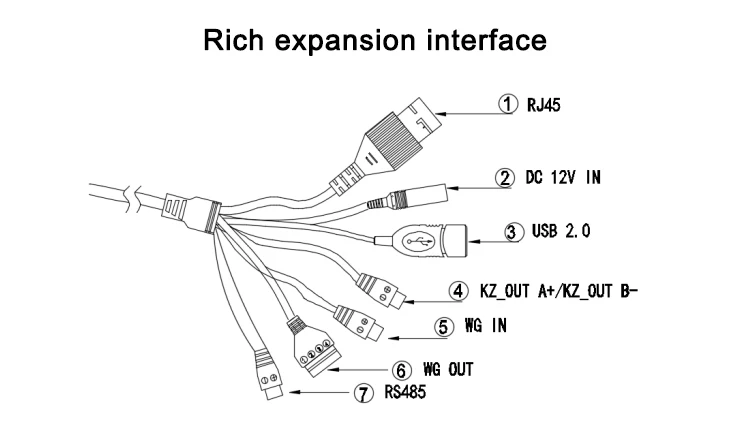 Rich expansion interface

① RJ45

② DC 12V IN

③ USB 2.0

④ KZ_OUT A+/KZ_OUT B-

⑤ WG IN

⑥ WG OUT

⑦ RS485