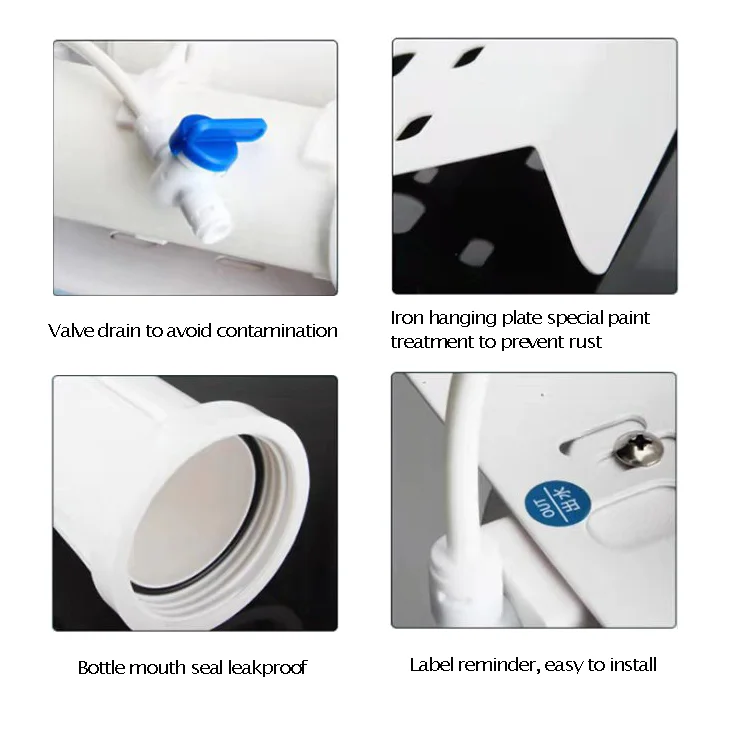 Valve drain to avoid contamination

Iron hanging plate special paint treatment to prevent rust

出水 OUT

Bottle mouth seal leakproof

Label reminder, easy to install