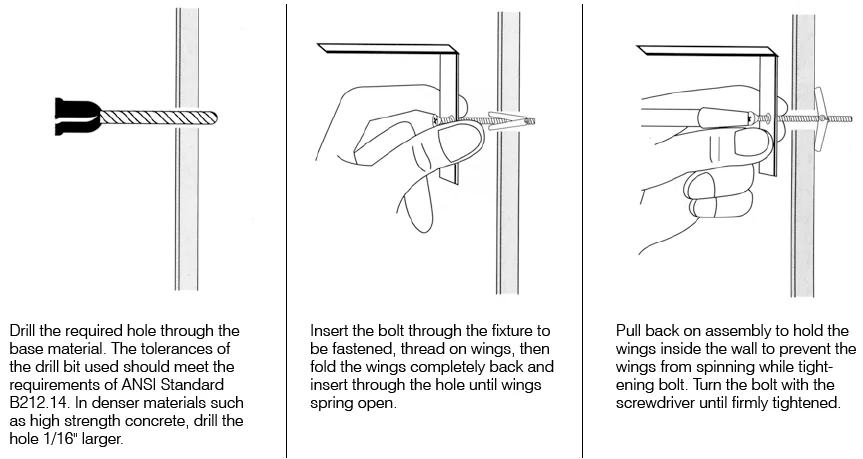 Drill the required hole through the base material. The tolerances of the drill bit used should meet the requirements of ANSI Standard B212.14. In denser materials such as high strength concrete, drill the hole 1/16" larger.

Insert the bolt through the fixture to be fastened, thread on wings, then fold the wings completely back and insert through the hole until wings spring open.

Pull back on assembly to hold the wings inside the wall to prevent the wings from spinning while tightening bolt. Turn the bolt with the screwdriver until firmly tightened.