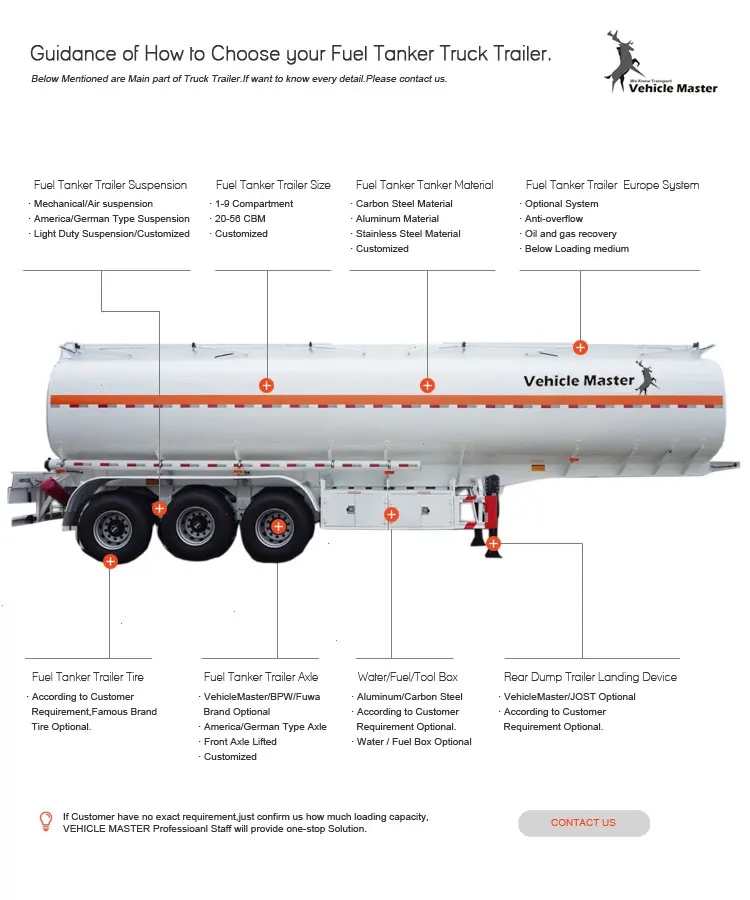 Guidance of How to Choose your Fuel Tanker Truck Trailer.
Below Mentioned are Main part of Truck Trailer.If want to know every detail.Please contact us.

We Know Transport
Vehicle Master

Fuel Tanker Trailer Suspension
· Mechanical/Air suspension
· America/German Type Suspension
· Light Duty Suspension/Customized

Fuel Tanker Trailer Size
· 1-9 Compartment
· 20-56 CBM
· Customized

Fuel Tanker Tanker Material
· Carbon Steel Material
· Aluminum Material
· Stainless Steel Material
· Customized

Fuel Tanker Trailer Europe System
· Optional System
· Anti-overflow
· Oil and gas recovery
· Below Loading medium

Vehicle Master

Fuel Tanker Trailer Tire
· According to Customer Requirement,Famous Brand Tire Optional.

Fuel Tanker Trailer Axle
· VehicleMaster/BPW/Fuwa Brand Optional
· America/German Type Axle
· Front Axle Lifted
· Customized

Water/Fuel/Tool Box
· Aluminum/Carbon Steel
· According to Customer Requirement Optional.
· Water / Fuel Box Optional

Rear Dump Trailer Landing Device
· VehicleMaster/JOST Optional
· According to Customer Requirement Optional.

If Customer have no exact requirement,just confirm us how much loading capacity, VEHICLE MASTER Professioanl Staff will provide one-stop Solution.

CONTACT US