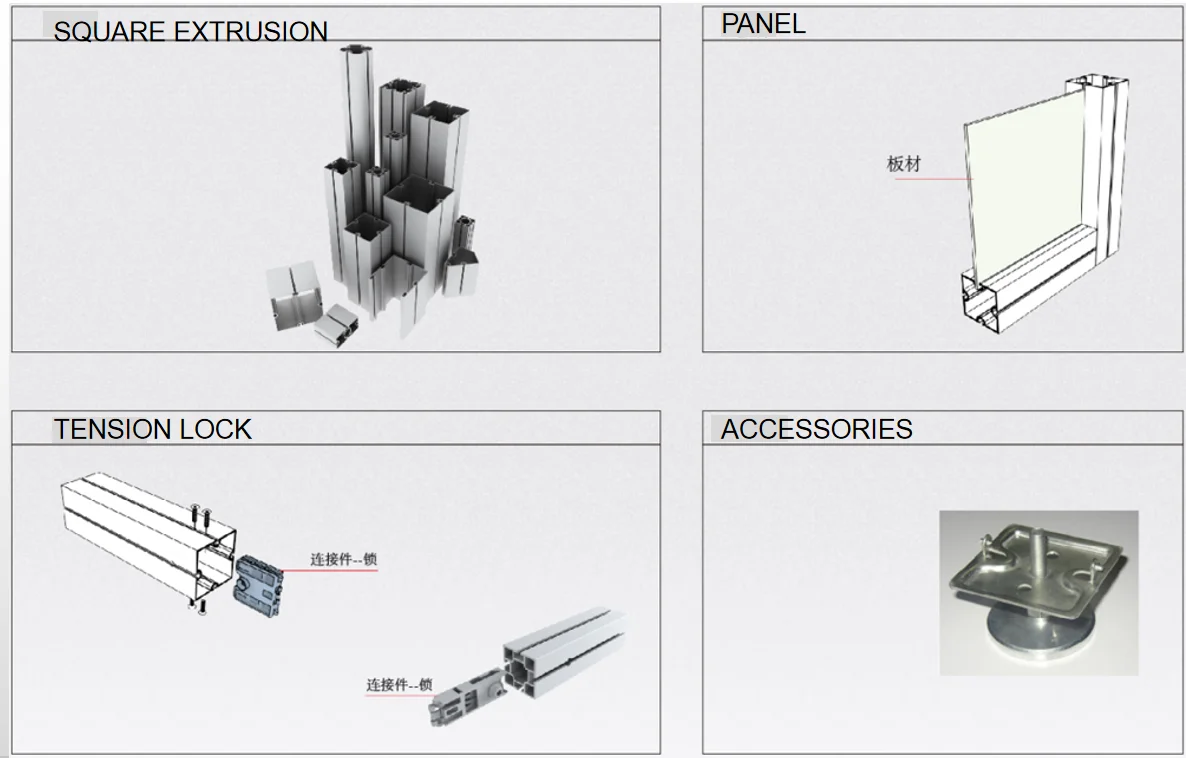 SQUARE EXTRUSION

PANEL

板材

TENSION LOCK

连接件--锁

连接件--锁

ACCESSORIES