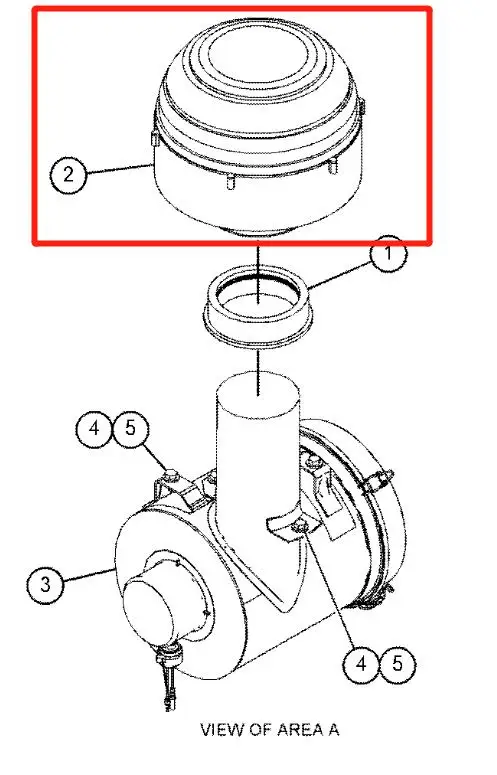 2

1

4 5

3

4 5

VIEW OF AREA A