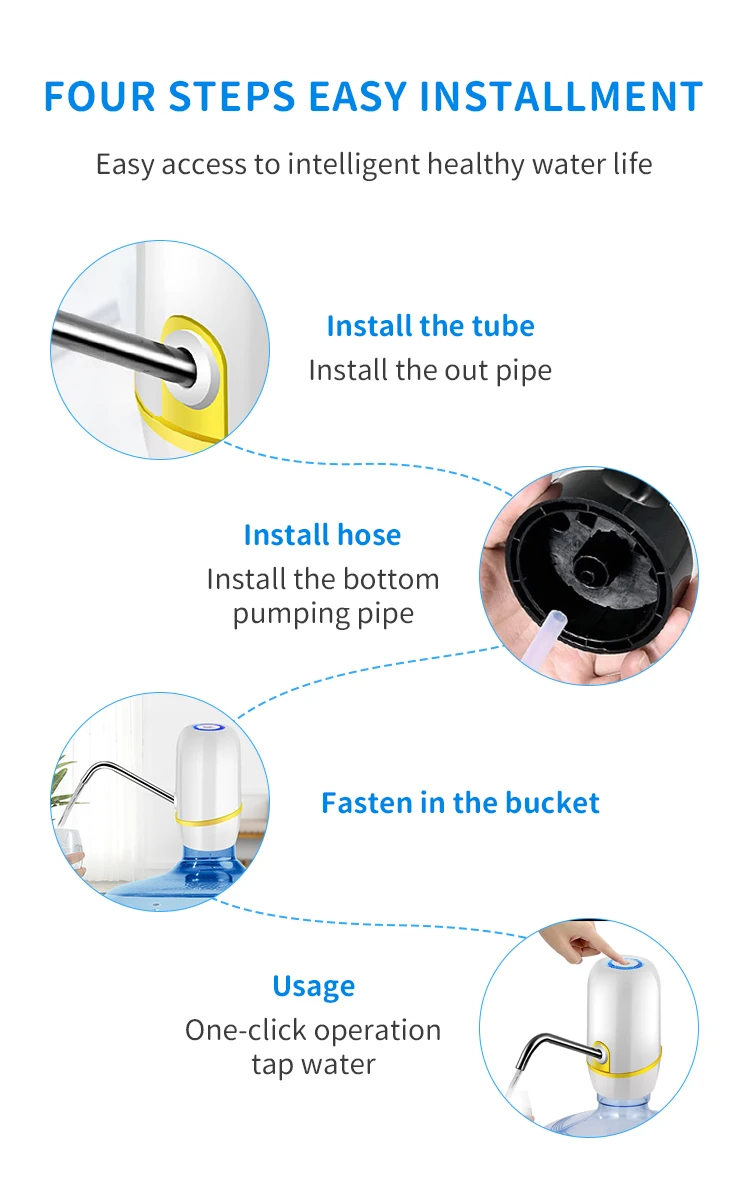 FOUR STEPS EASY INSTALLMENT

Easy access to intelligent healthy water life

Install the tube
Install the out pipe

Install hose
Install the bottom pumping pipe

Fasten in the bucket

Usage
One-click operation tap water