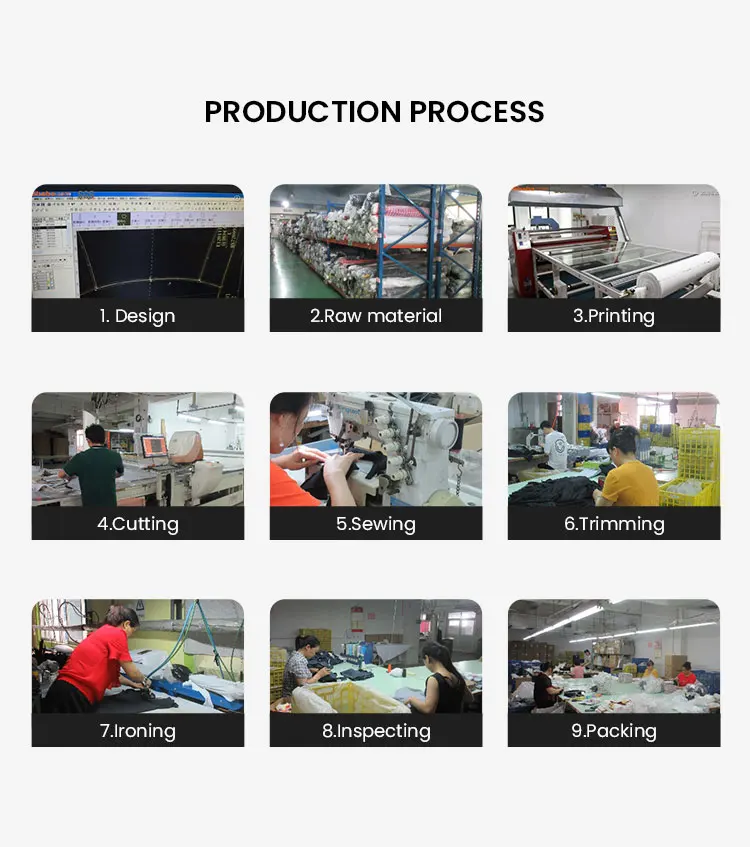 PRODUCTION PROCESS

1. Design

2.Raw material

3.Printing

4.Cutting

5.Sewing

6.Trimming

7.Ironing

8.Inspecting

9.Packing