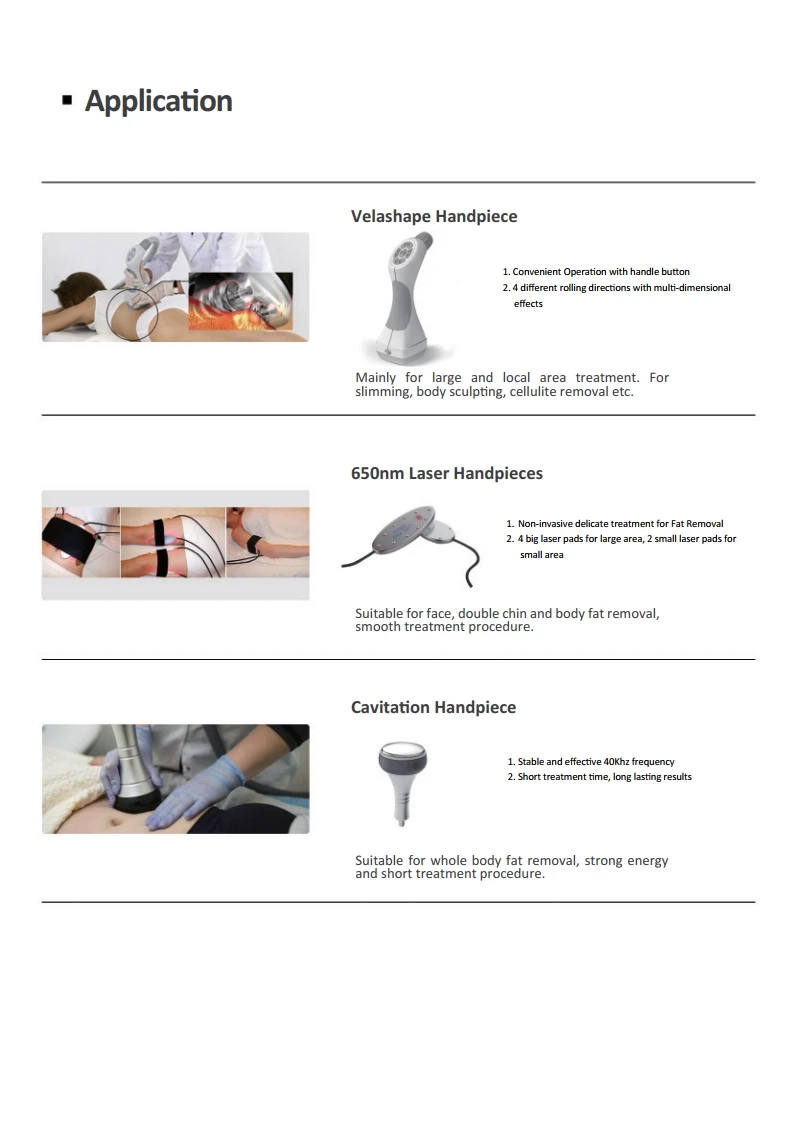 ▪ Application

Velashape Handpiece

1. Convenient Operation with handle button
2. 4 different rolling directions with multi-dimensional effects

Mainly for large and local area treatment. For slimming, body sculpting, cellulite removal etc.

650nm Laser Handpieces

1. Non-invasive delicate treatment for Fat Removal
2. 4 big laser pads for large area, 2 small laser pads for small area

Suitable for face, double chin and body fat removal, smooth treatment procedure.

Cavitation Handpiece

1. Stable and effective 40Khz frequency
2. Short treatment time, long lasting results

Suitable for whole body fat removal, strong energy and short treatment procedure.