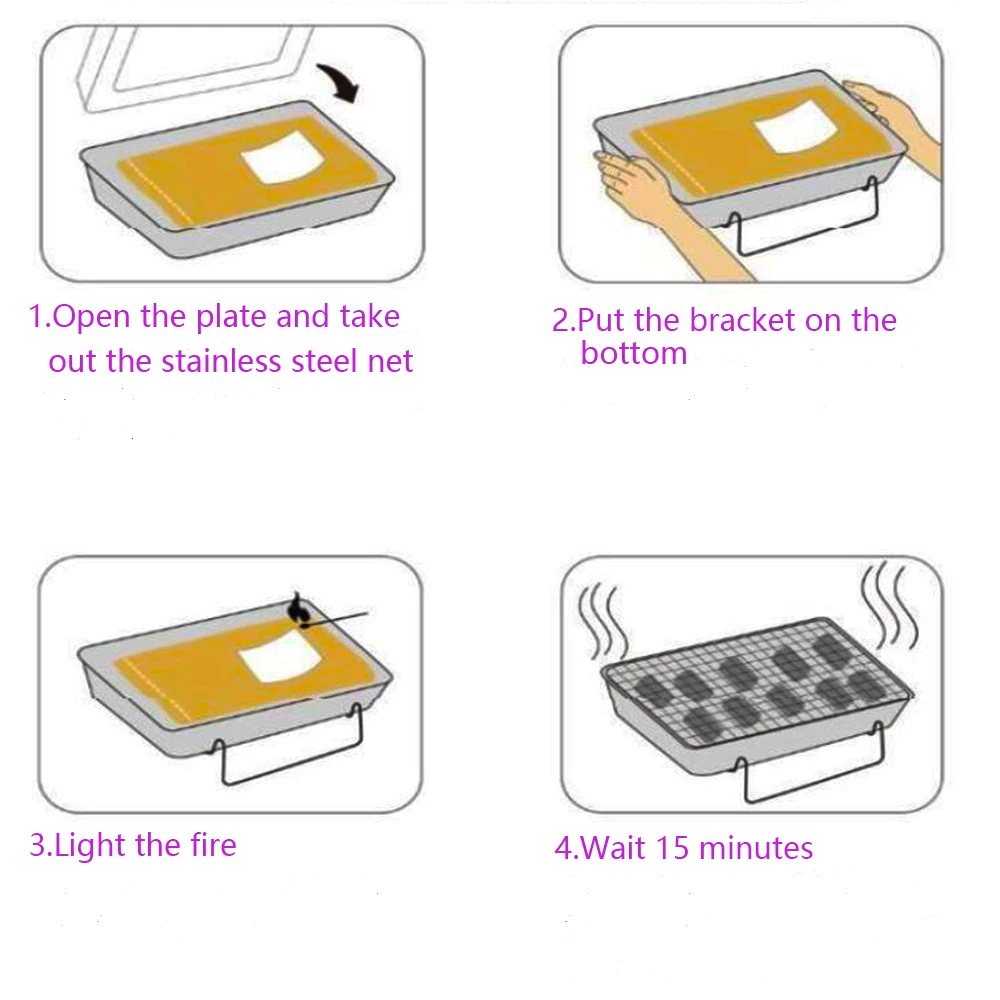 1.Open the plate and take out the stainless steel net

2.Put the bracket on the bottom

3.Light the fire

4.Wait 15 minutes