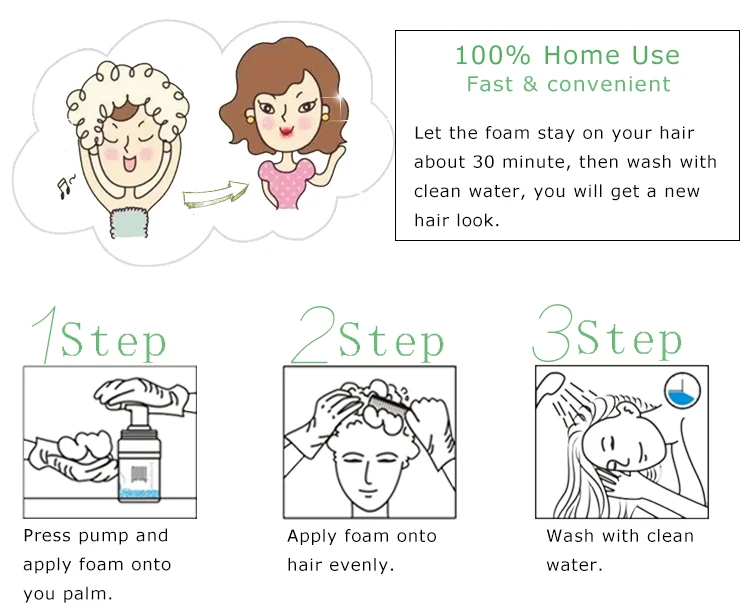 100% Home Use
Fast & convenient

Let the foam stay on your hair about 30 minute, then wash with clean water, you will get a new hair look.

1Step

Press pump and apply foam onto you palm.

2Step

Apply foam onto hair evenly.

3Step

Wash with clean water.