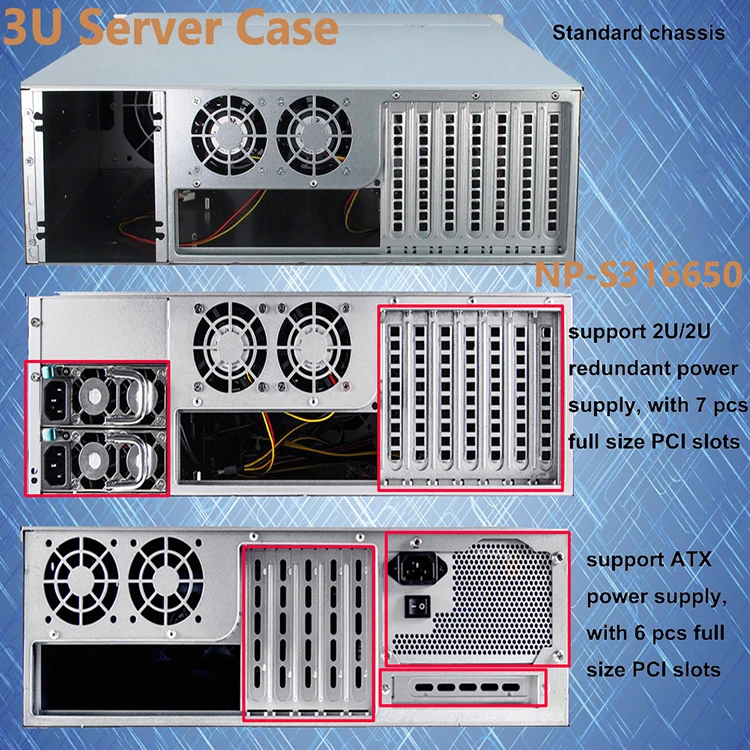 3U Server Case

Standard chassis

NP-S316650

support 2U/2U redundant power supply, with 7 pcs full size PCI slots

support ATX power supply, with 6 pcs full size PCI slots