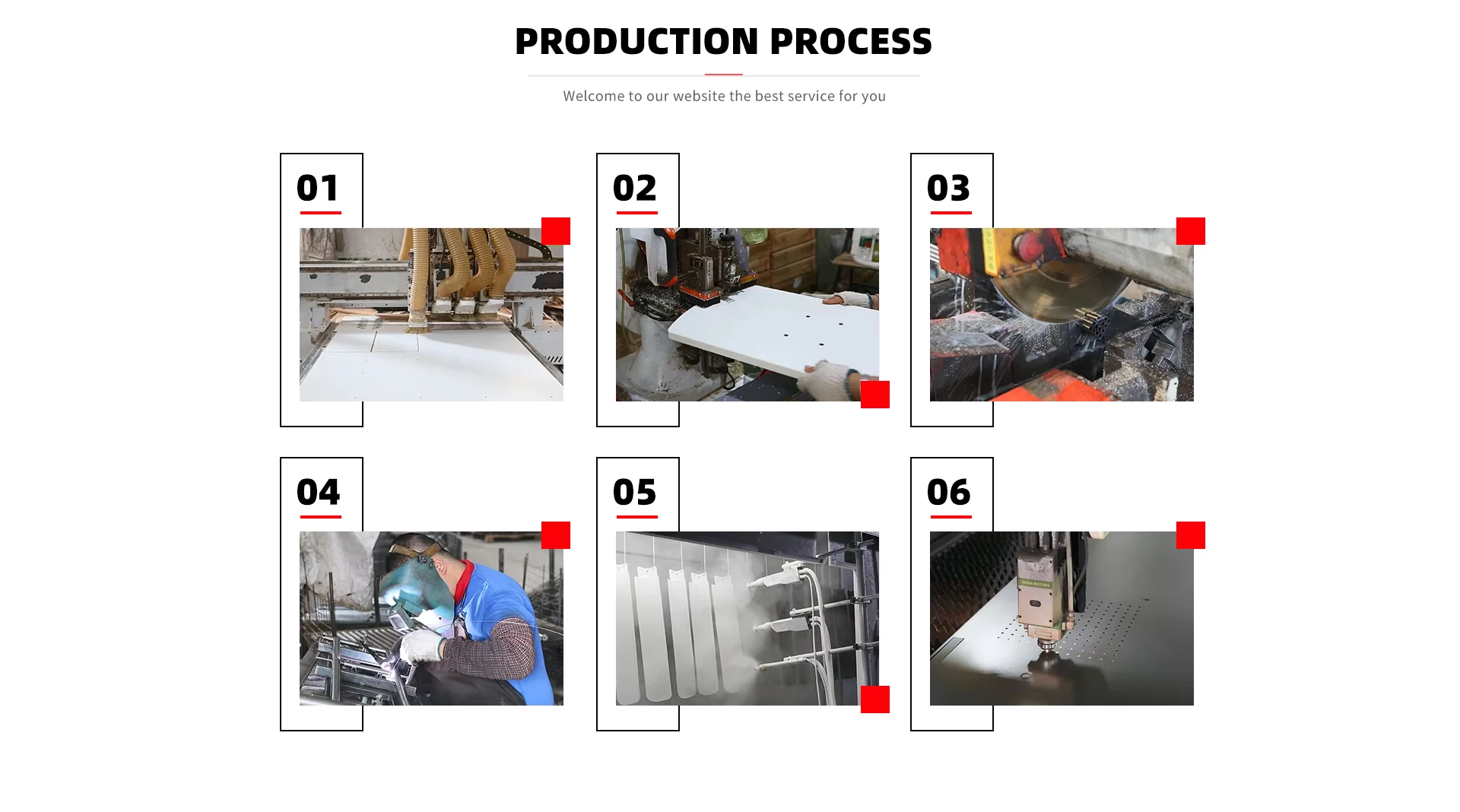 PRODUCTION PROCESS

Welcome to our website the best service for you

01

02

03

04

05

06