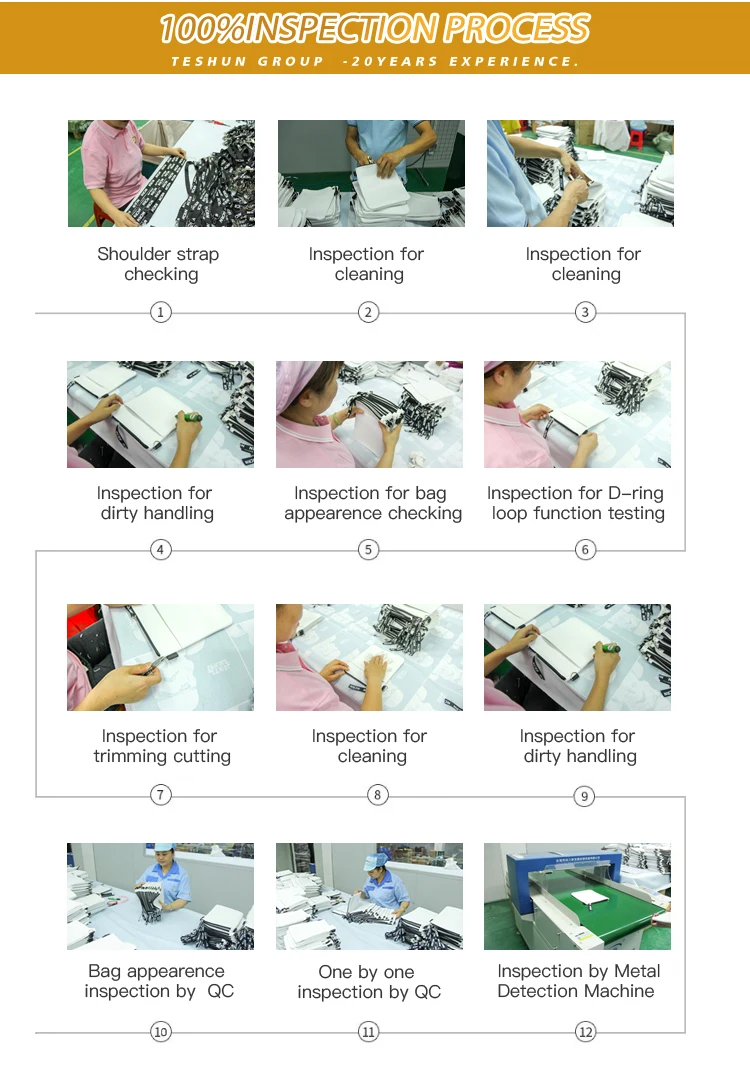 100%INSPECTION PROCESS
TESHUN GROUP -20YEARS EXPERIENCE.

Shoulder strap checking
1

Inspection for cleaning
2

Inspection for cleaning
3

Inspection for dirty handling
4

Inspection for bag appearence checking
5

Inspection for D-ring loop function testing
6

Inspection for trimming cutting
7

Inspection for cleaning
8

Inspection for dirty handling
9

Bag appearence inspection by QC
10

One by one inspection by QC
11

Inspection by Metal Detection Machine
12