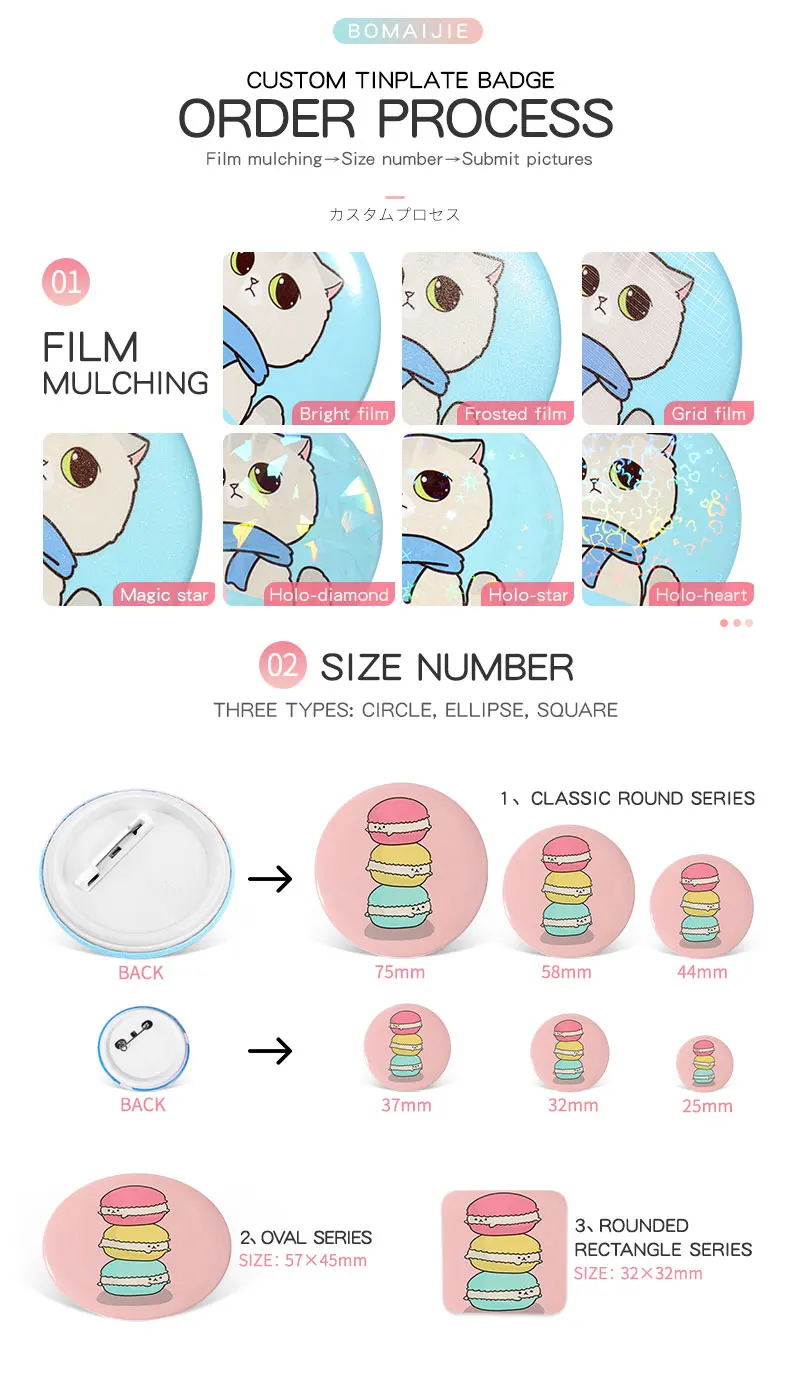 BOMAIJIE

CUSTOM TINPLATE BADGE
ORDER PROCESS
Film mulching→Size number→Submit pictures

カスタムプロセス

01
FILM MULCHING

Bright film
Frosted film
Grid film
Magic star
Holo-diamond
Holo-star
Holo-heart

02 SIZE NUMBER
THREE TYPES: CIRCLE, ELLIPSE, SQUARE

1、CLASSIC ROUND SERIES

BACK
75mm
58mm
44mm

BACK
37mm
32mm
25mm

2、OVAL SERIES
SIZE: 57×45mm

3、ROUNDED RECTANGLE SERIES
SIZE: 32×32mm