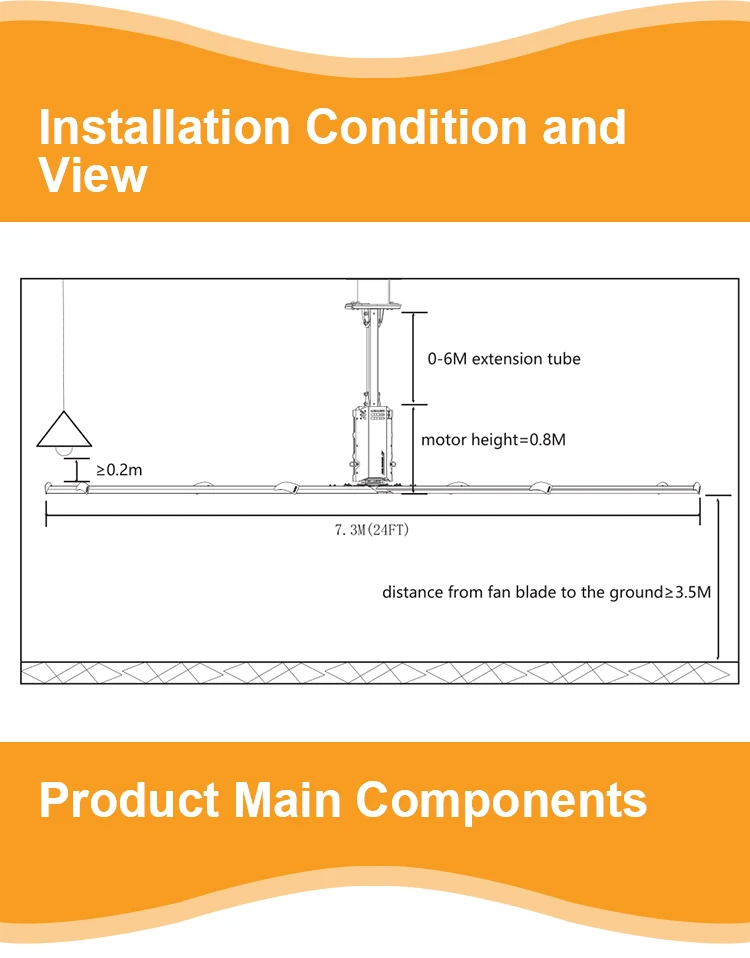 Installation Condition and View

0-6M extension tube

motor height=0.8M

≥0.2m

7.3M(24FT)

distance from fan blade to the ground≥3.5M

Product Main Components