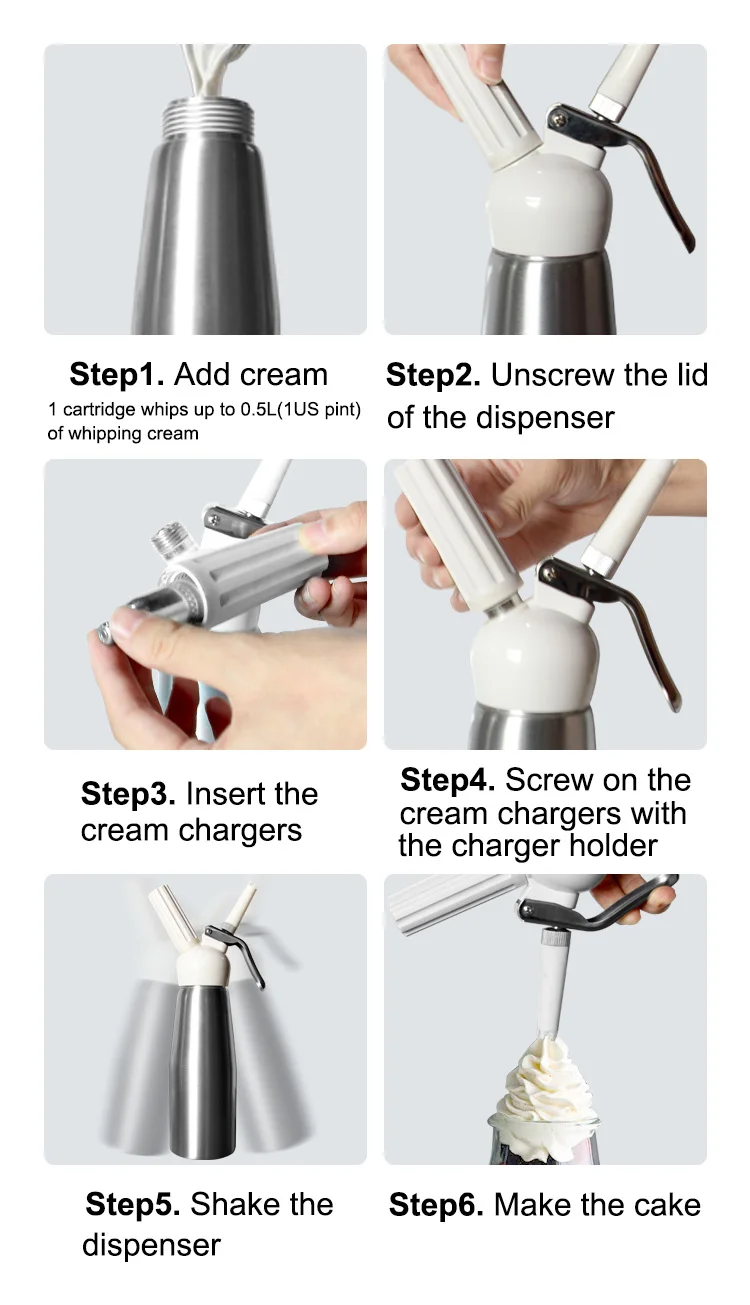 Step1. Add cream
1 cartridge whips up to 0.5L(1US pint) of whipping cream

Step2. Unscrew the lid of the dispenser

Step3. Insert the cream chargers

Step4. Screw on the cream chargers with the charger holder

Step5. Shake the dispenser

Step6. Make the cake