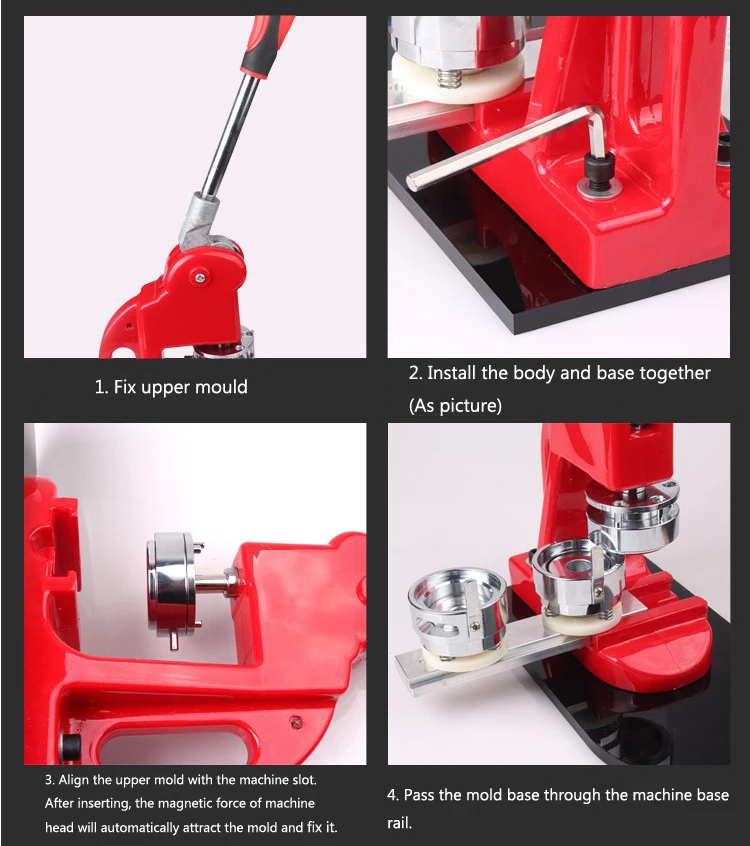 1. Fix upper mould

2. Install the body and base together (As picture)

3. Align the upper mold with the machine slot. After inserting, the magnetic force of machine head will automatically attract the mold and fix it.

4. Pass the mold base through the machine base rail.