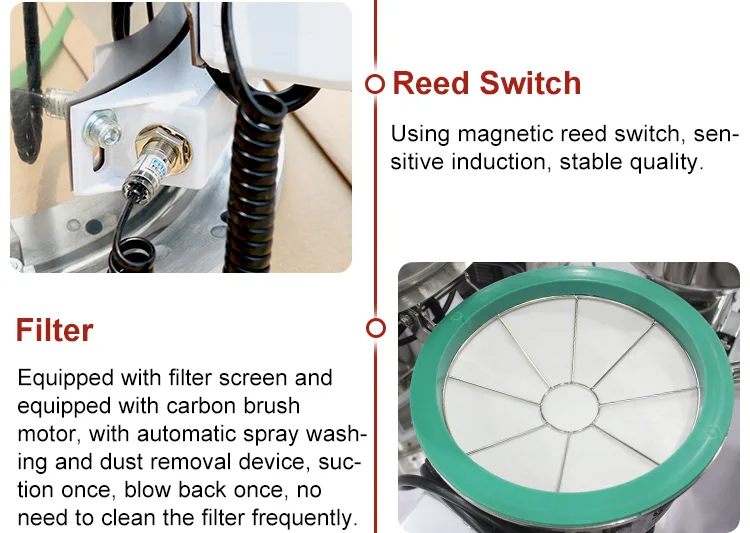 Reed Switch

Using magnetic reed switch, sensitive induction, stable quality.

Filter

Equipped with filter screen and equipped with carbon brush motor, with automatic spray washing and dust removal device, suction once, blow back once, no need to clean the filter frequently.