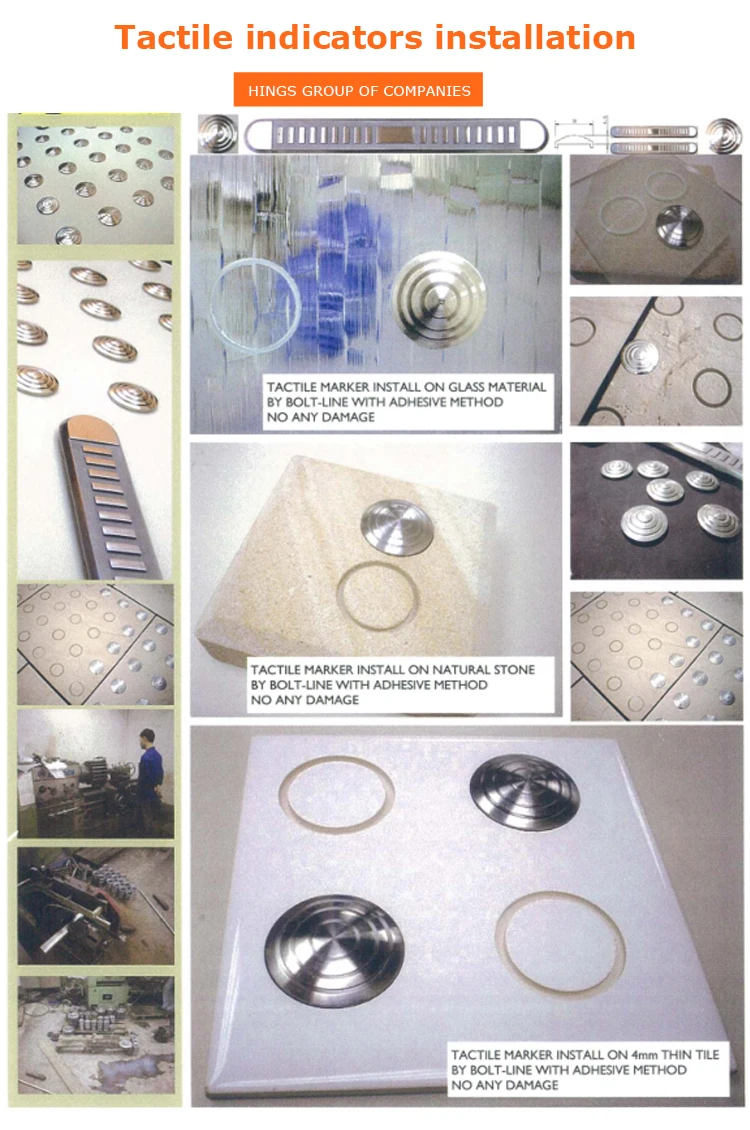 Tactile indicators installation

HINGS GROUP OF COMPANIES

TACTILE MARKER INSTALL ON GLASS MATERIAL
BY BOLT-LINE WITH ADHESIVE METHOD
NO ANY DAMAGE

TACTILE MARKER INSTALL ON NATURAL STONE
BY BOLT-LINE WITH ADHESIVE METHOD
NO ANY DAMAGE

TACTILE MARKER INSTALL ON 4mm THIN TILE
BY BOLT-LINE WITH ADHESIVE METHOD
NO ANY DAMAGE