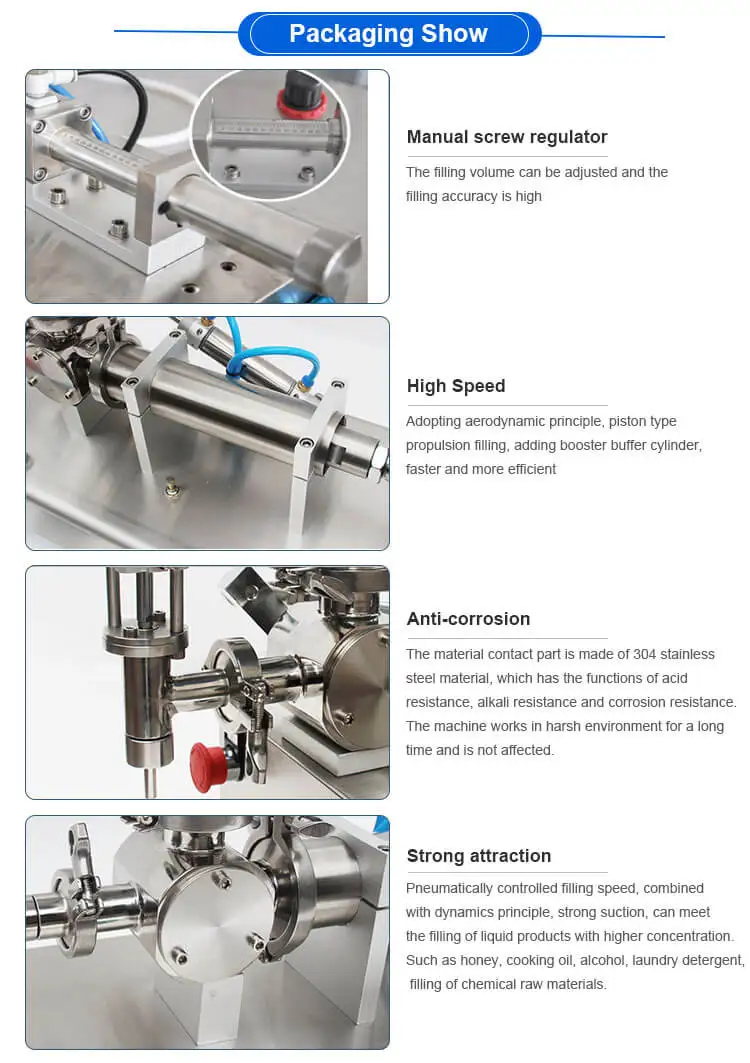 Packaging Show

Manual screw regulator

The filling volume can be adjusted and the filling accuracy is high

High Speed

Adopting aerodynamic principle, piston type propulsion filling, adding booster buffer cylinder, faster and more efficient

Anti-corrosion

The material contact part is made of 304 stainless steel material, which has the functions of acid resistance, alkali resistance and corrosion resistance. The machine works in harsh environment for a long time and is not affected.

Strong attraction

Pneumatically controlled filling speed, combined with dynamics principle, strong suction, can meet the filling of liquid products with higher concentration. Such as honey, cooking oil, alcohol, laundry detergent, filling of chemical raw materials.