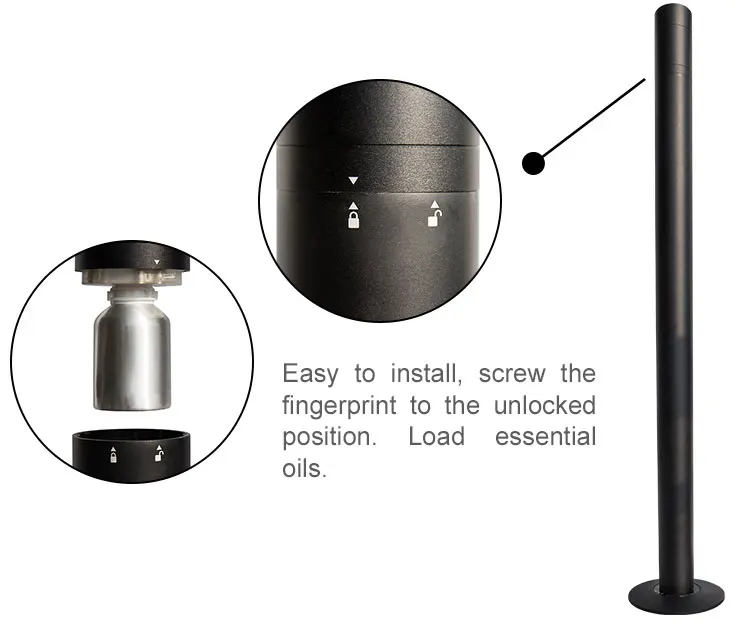 Easy to install, screw the fingerprint to the unlocked position. Load essential oils.