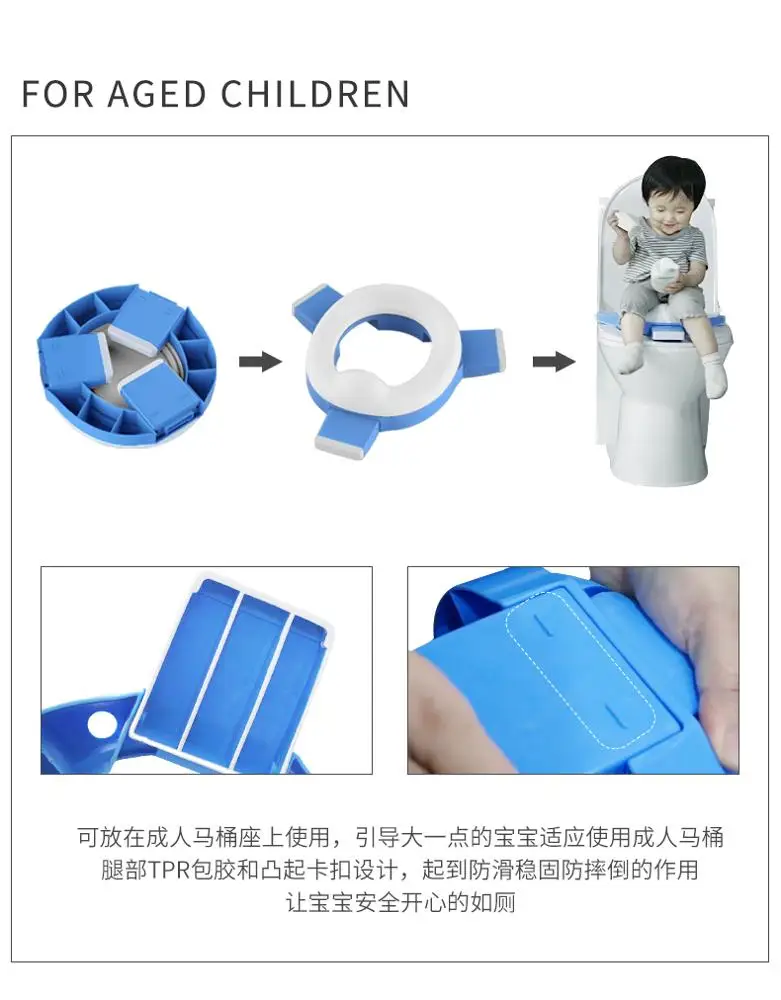 FOR AGED CHILDREN

可放在成人马桶座上使用，引导大一点的宝宝适应使用成人马桶
腿部TPR包胶和凸起卡扣设计，起到防滑稳固防摔倒的作用
让宝宝安全开心的如厕