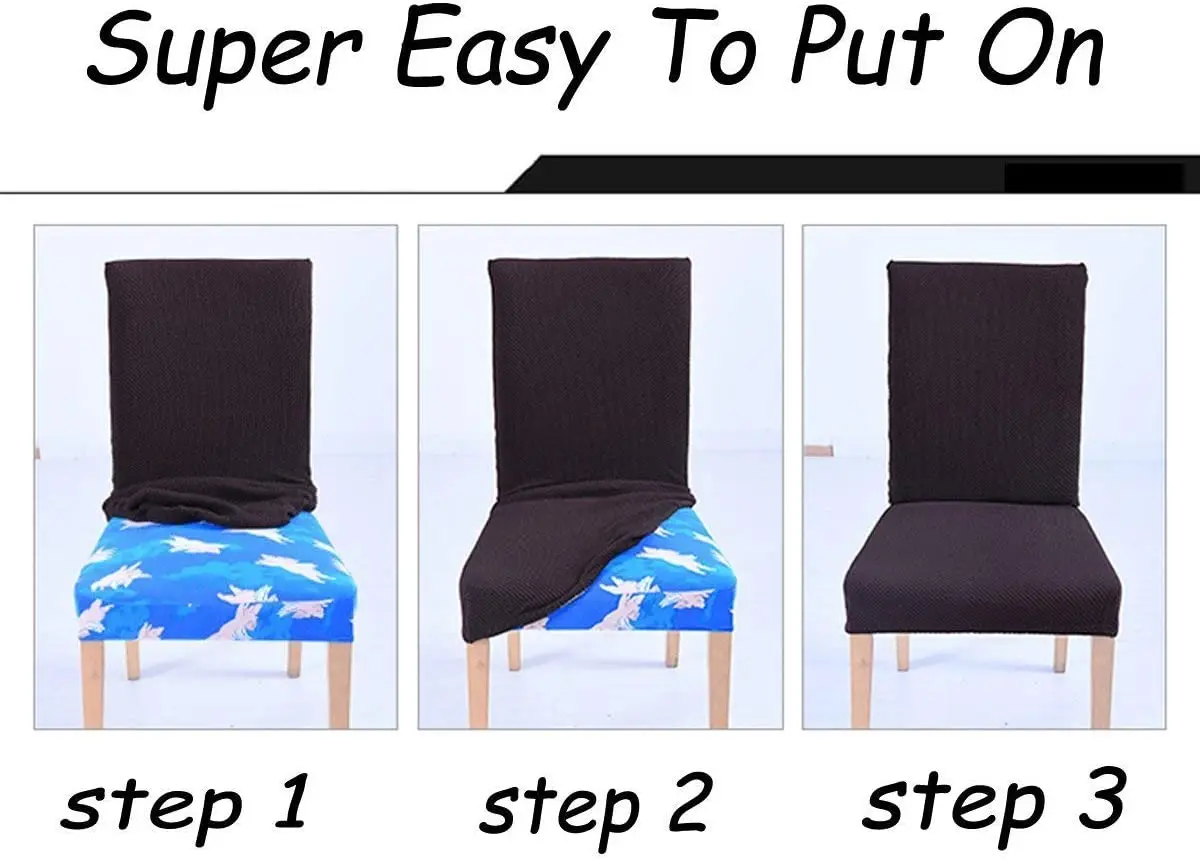 Super Easy To Put On

step 1

step 2

step 3