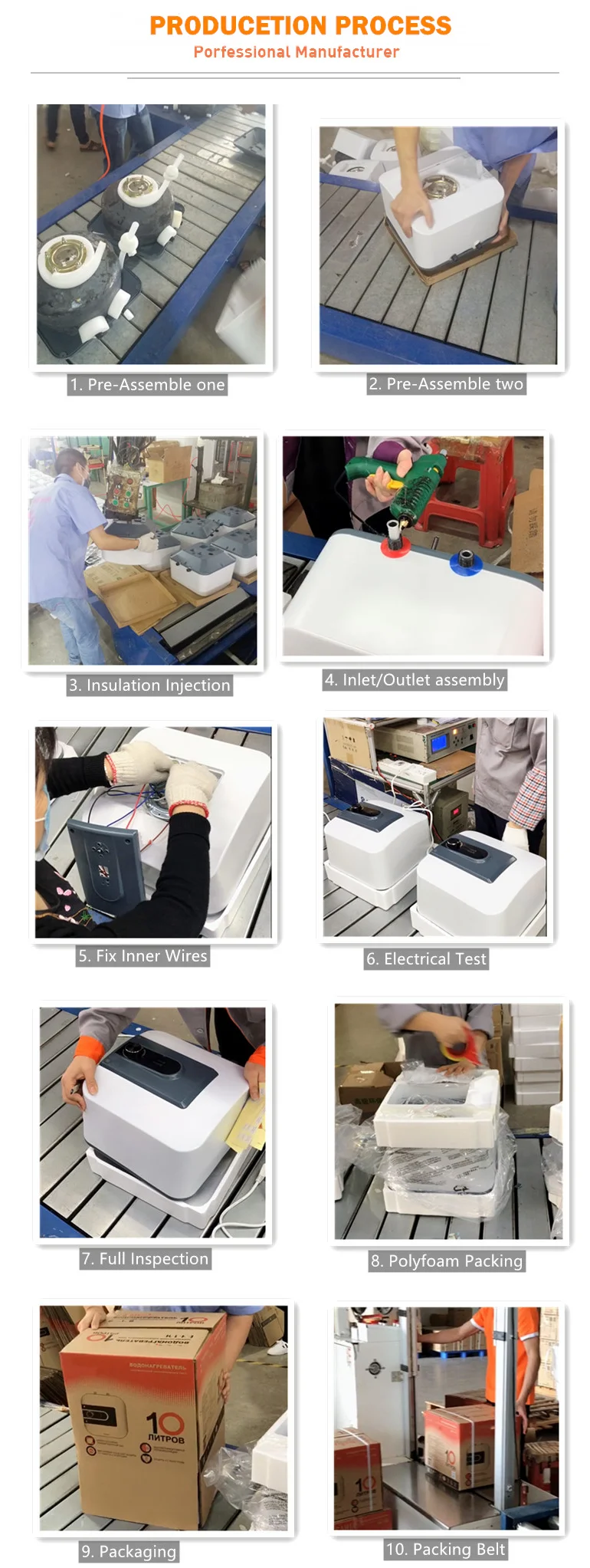 PRODUCETION PROCESS
Porfessional Manufacturer

1. Pre-Assemble one

2. Pre-Assemble two

3. Insulation Injection

4. Inlet/Outlet assembly

5. Fix Inner Wires

6. Electrical Test

7. Full Inspection

8. Polyfoam Packing

ВОДОНАГРЕВАТЕЛЬ
10
ЛИТРОВ

9. Packaging

10. Packing Belt