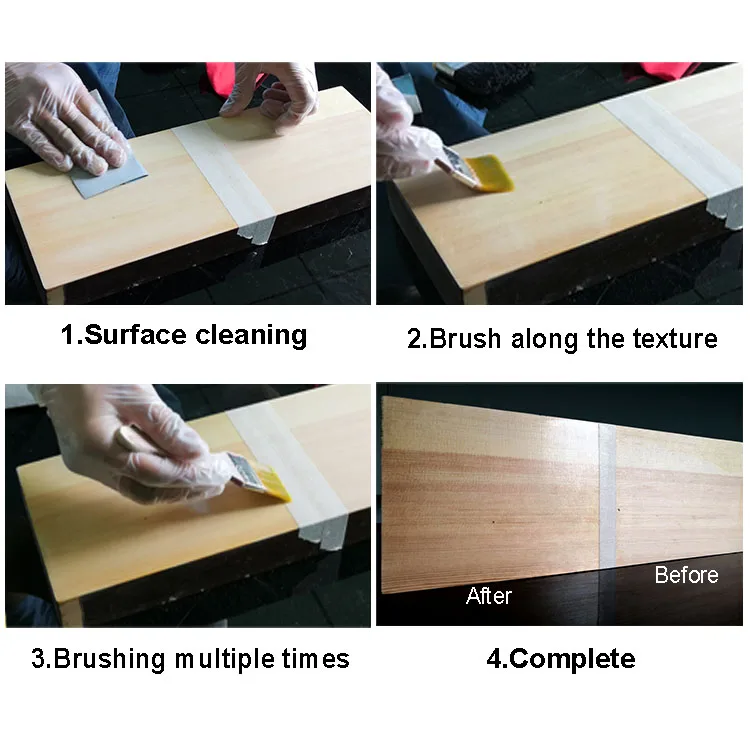 1.Surface cleaning

2.Brush along the texture

3.Brushing multiple times

After

Before

4.Complete